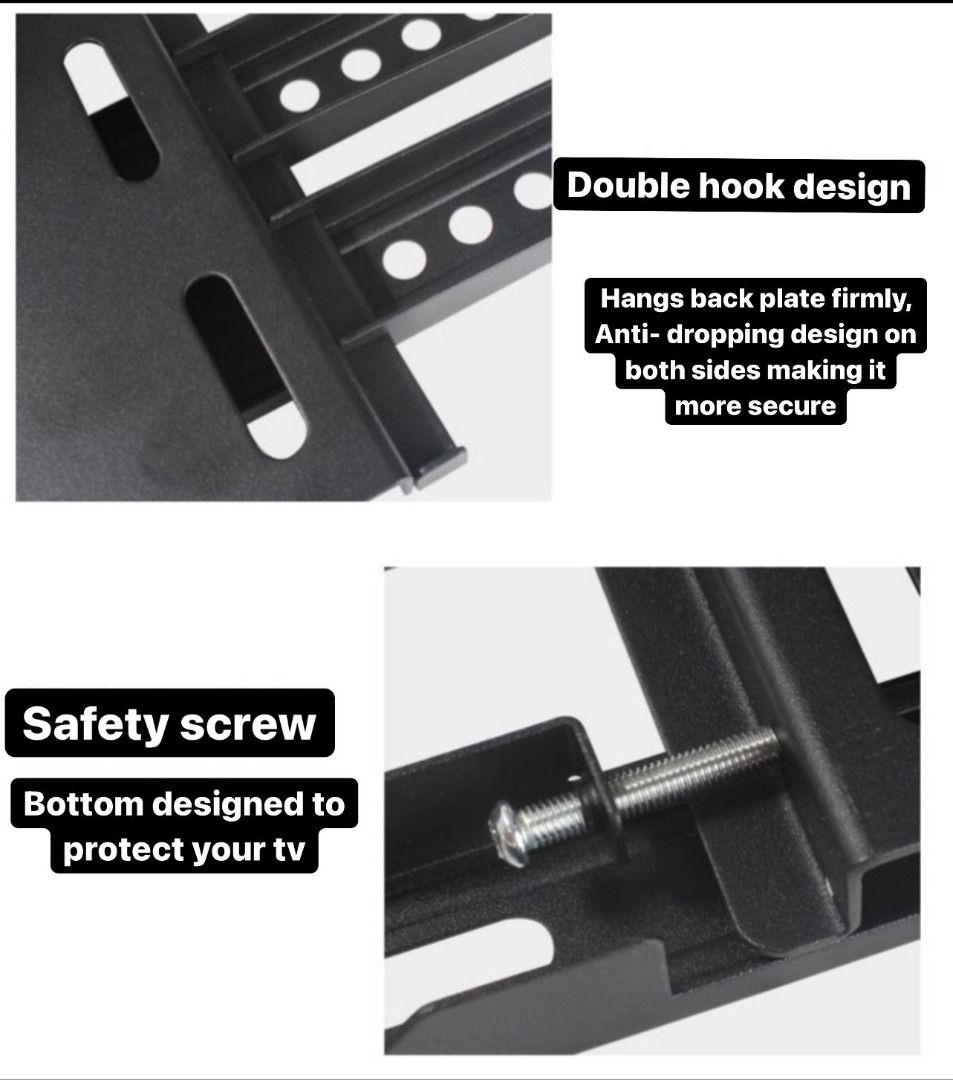 Double hook design

Hangs back plate firmly, Anti- dropping design on both sides making it more secure

Safety screw

Bottom designed to protect your tv