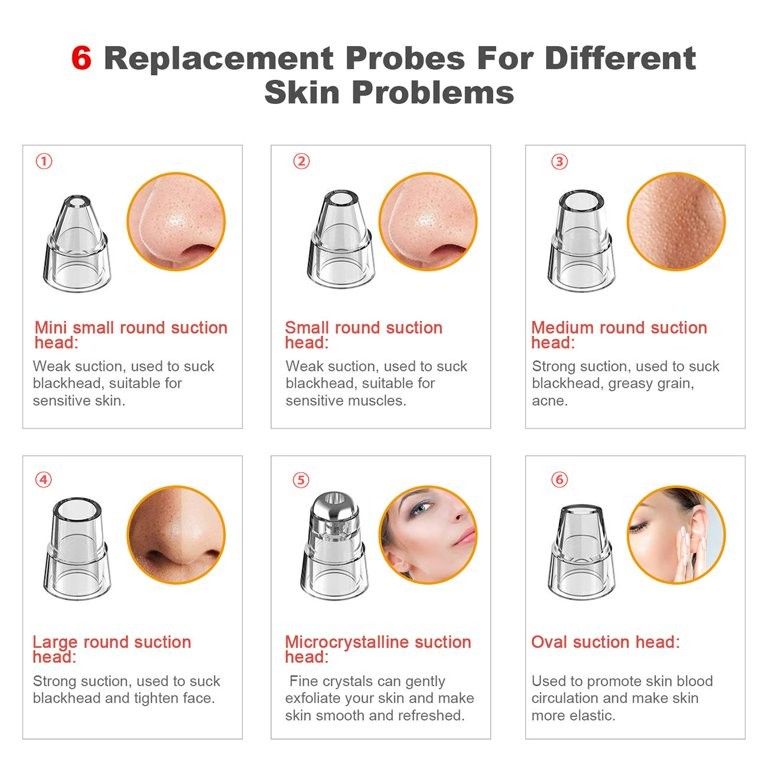 6 Replacement Probes For Different Skin Problems

①

Mini small round suction head:

Weak suction, used to suck blackhead, suitable for sensitive skin.

②

Small round suction head:

Weak suction, used to suck blackhead, suitable for sensitive muscles.

③

Medium round suction head:

Strong suction, used to suck blackhead, greasy grain, acne.

④

Large round suction head:

Strong suction, used to suck blackhead and tighten face.

⑤

Microcrystalline suction head:

Fine crystals can gently exfoliate your skin and make skin smooth and refreshed.

⑥

Oval suction head:

Used to promote skin blood circulation and make skin more elastic.