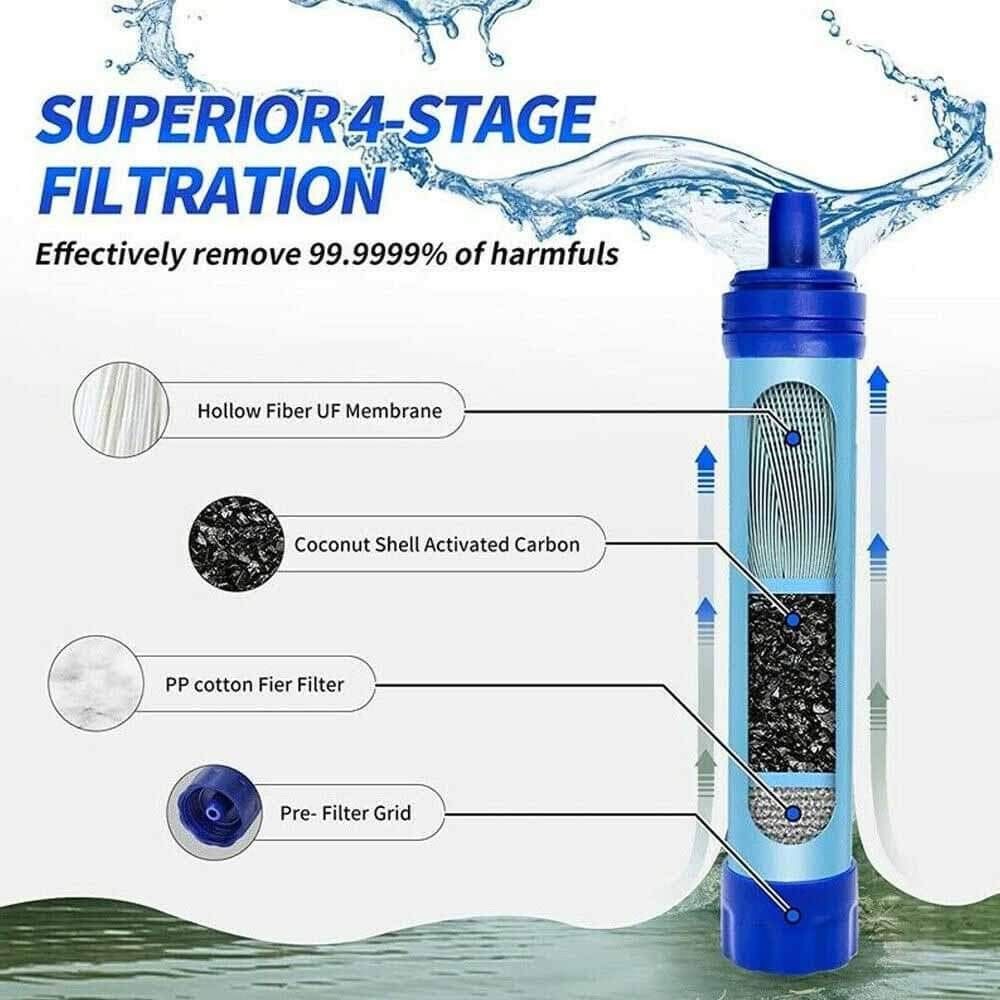 SUPERIOR 4-STAGE FILTRATION

Effectively remove 99.9999% of harmfuls

Hollow Fiber UF Membrane

Coconut Shell Activated Carbon

PP cotton Fier Filter

Pre- Filter Grid