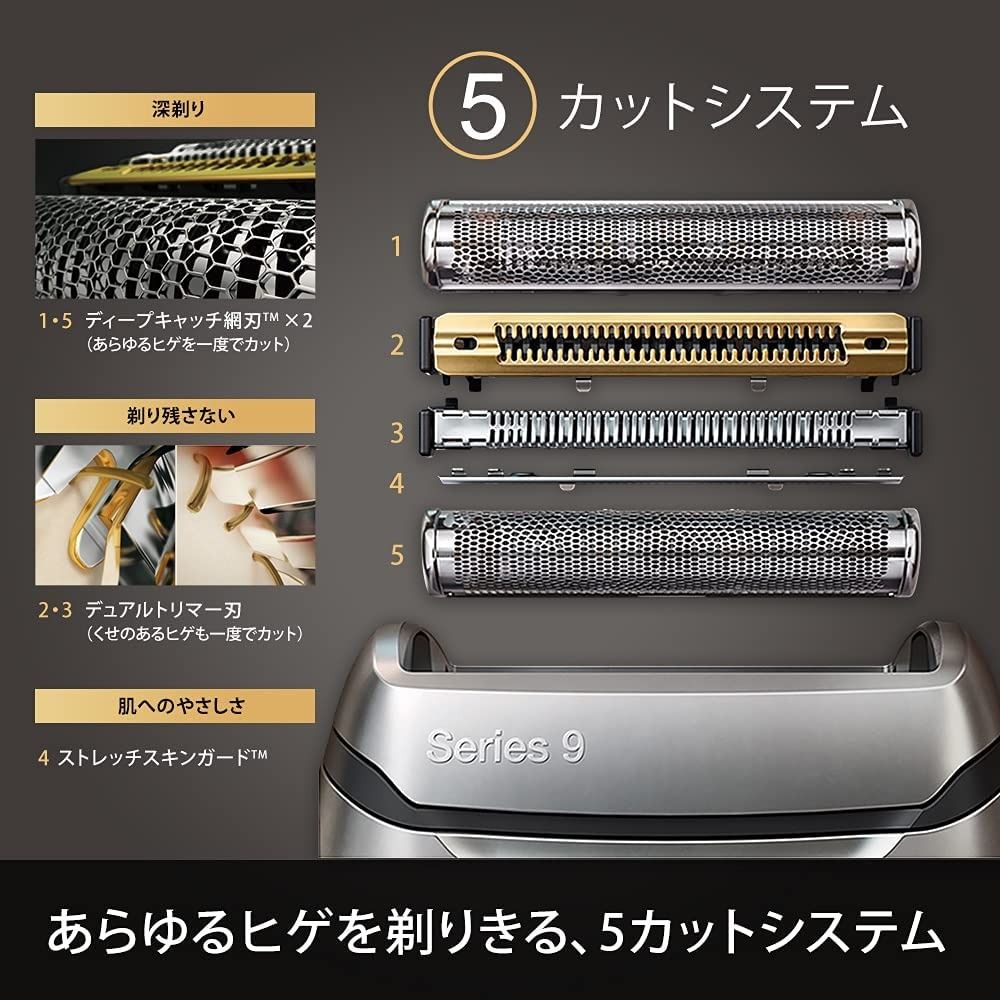 深剃り

1・5 ディープキャッチ網刃™ ×2
（あらゆるヒゲを一度でカット）

剃り残さない

2・3 デュアルトリマー刃
（くせのあるヒゲも一度でカット）

肌へのやさしさ

4 ストレッチスキンガード™

5 カットシステム

1
2
3
4
5

Series 9

あらゆるヒゲを剃りきる、5カットシステム