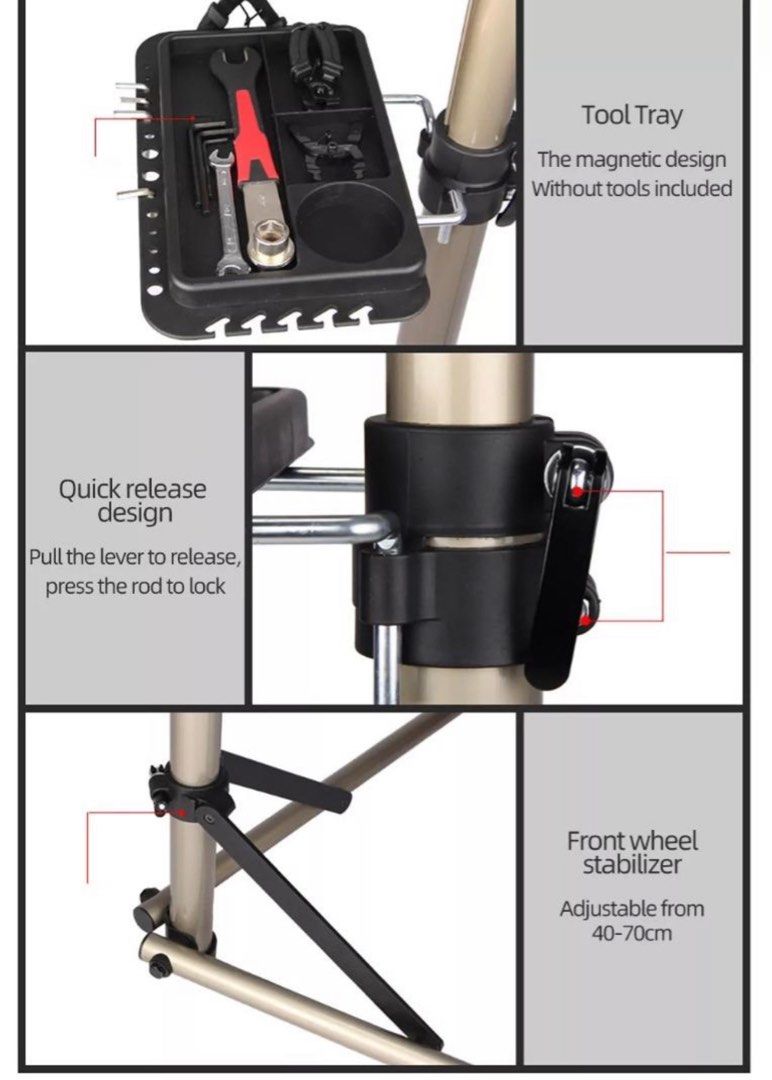 Tool Tray

The magnetic design
Without tools included

Quick release design

Pull the lever to release, press the rod to lock

Front wheel stabilizer

Adjustable from 40-70cm