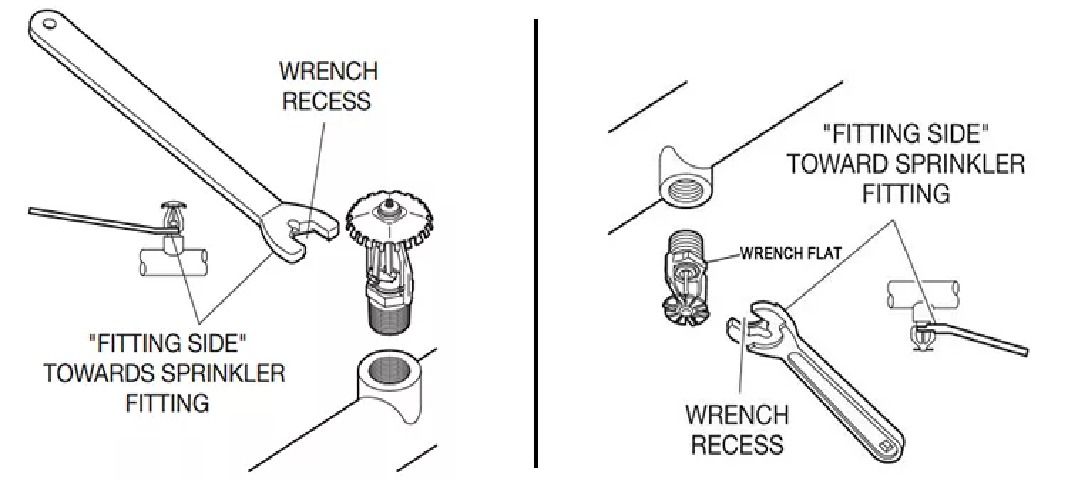 WRENCH RECESS

"FITTING SIDE" TOWARDS SPRINKLER FITTING

"FITTING SIDE" TOWARD SPRINKLER FITTING

WRENCH FLAT

WRENCH RECESS