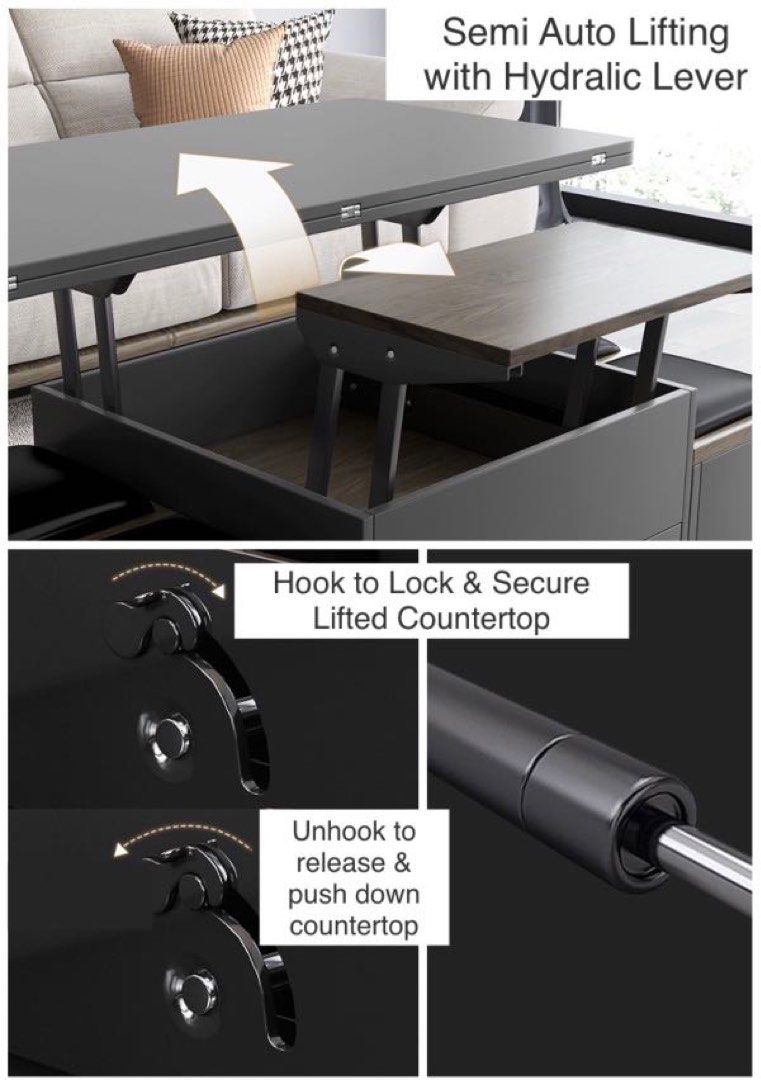 Semi Auto Lifting with Hydralic Lever

Hook to Lock & Secure Lifted Countertop

Unhook to release & push down countertop