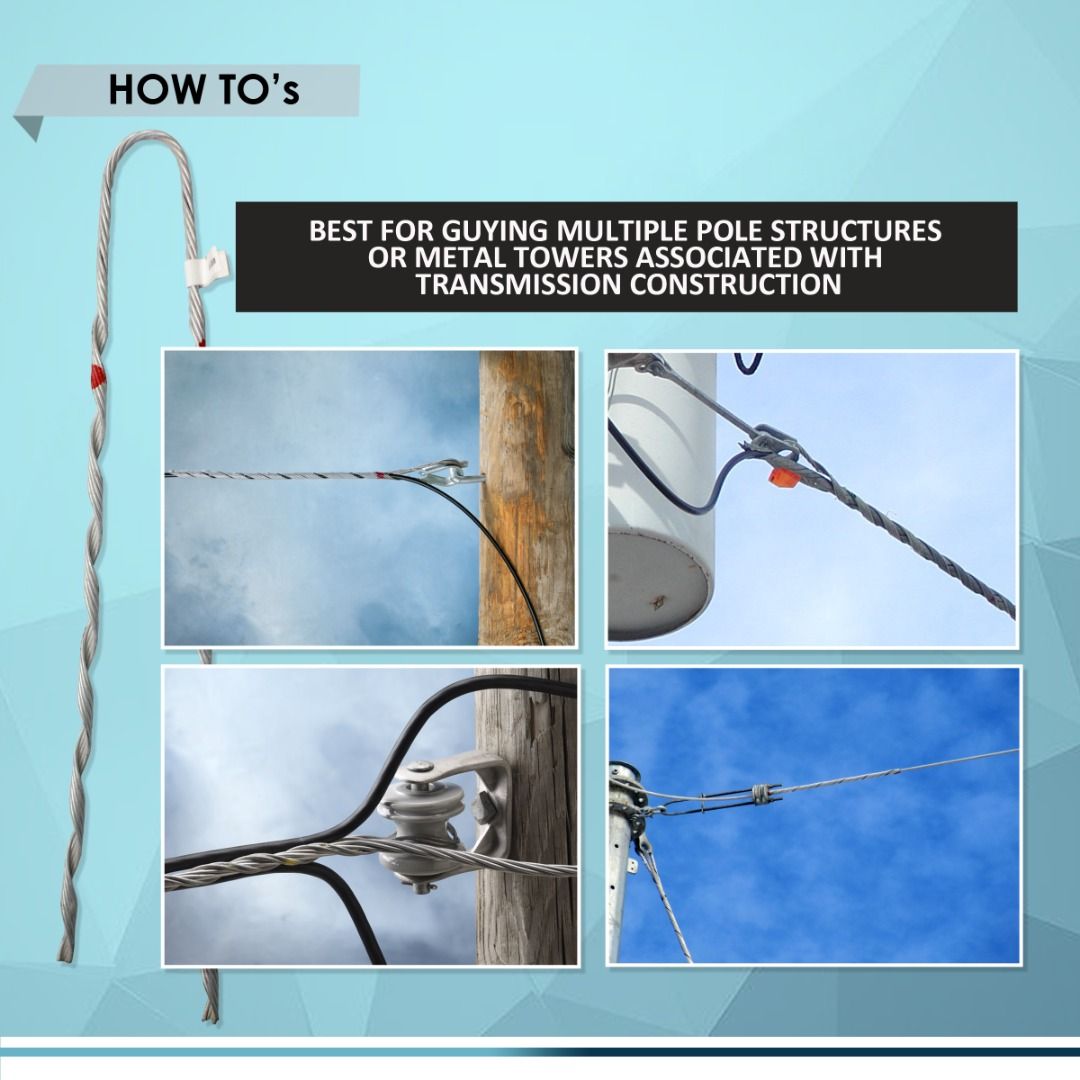 HOW TO's

BEST FOR GUYING MULTIPLE POLE STRUCTURES OR METAL TOWERS ASSOCIATED WITH TRANSMISSION CONSTRUCTION