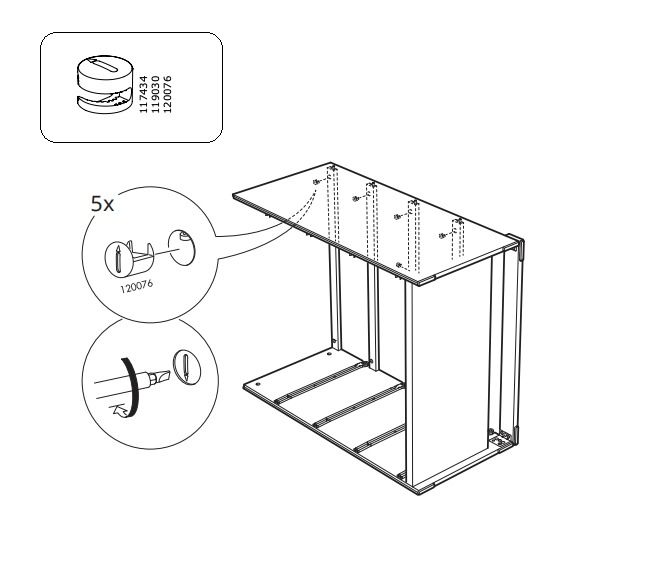 117434
119030
120076

5x

120076