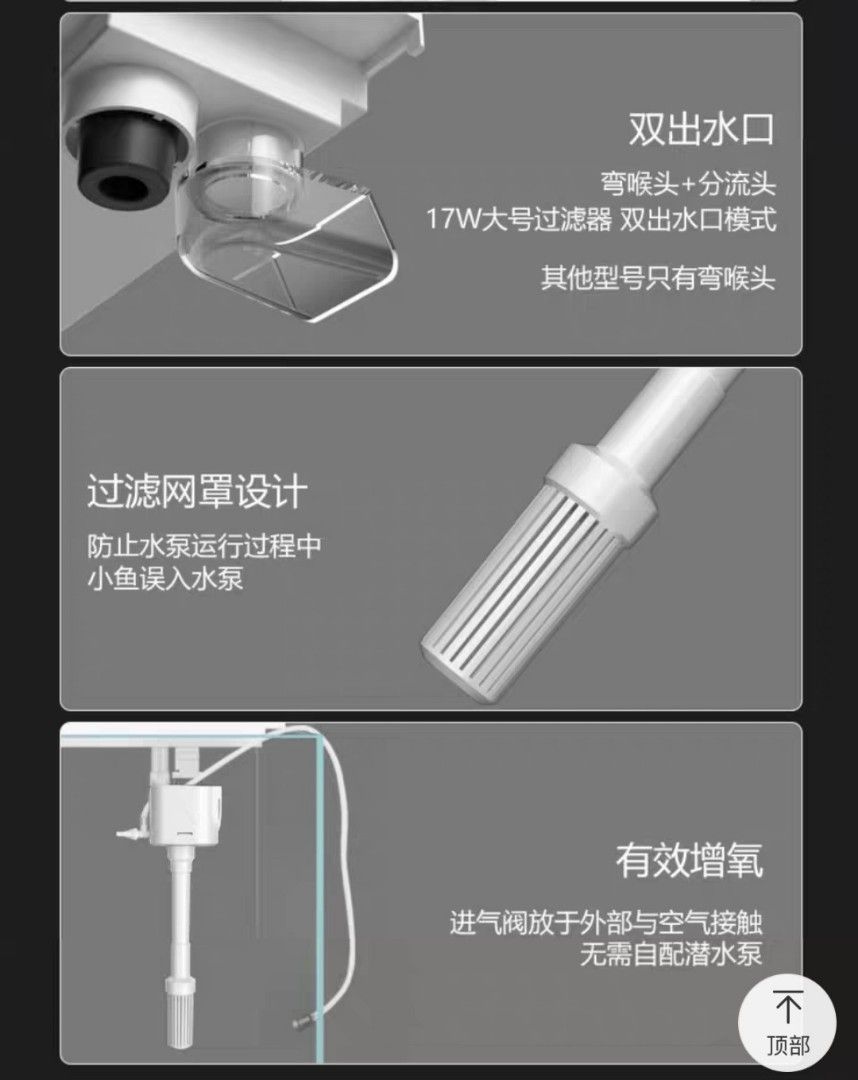 双出水口

弯喉头+分流头
17W大号过滤器 双出水口模式

其他型号只有弯喉头

过滤网罩设计

防止水泵运行过程中
小鱼误入水泵

有效增氧

进气阀放于外部与空气接触
无需自配潜水泵

顶部