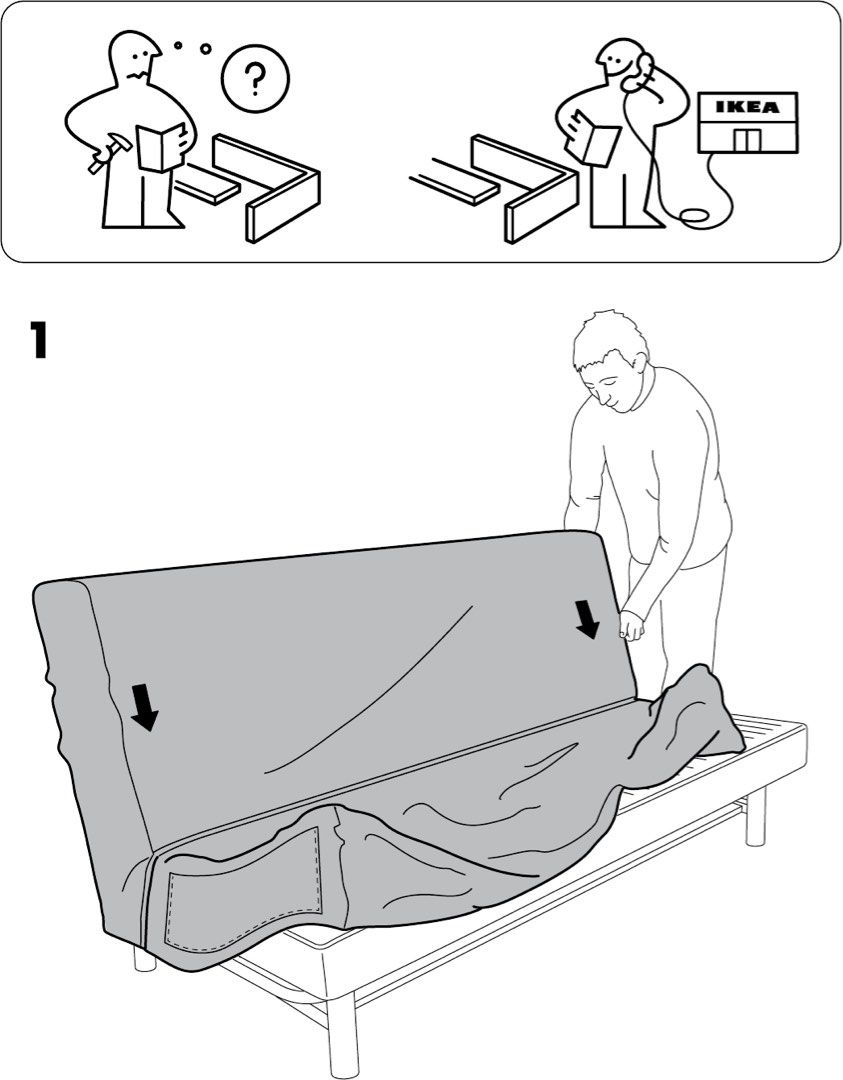 ?

IKEA

1