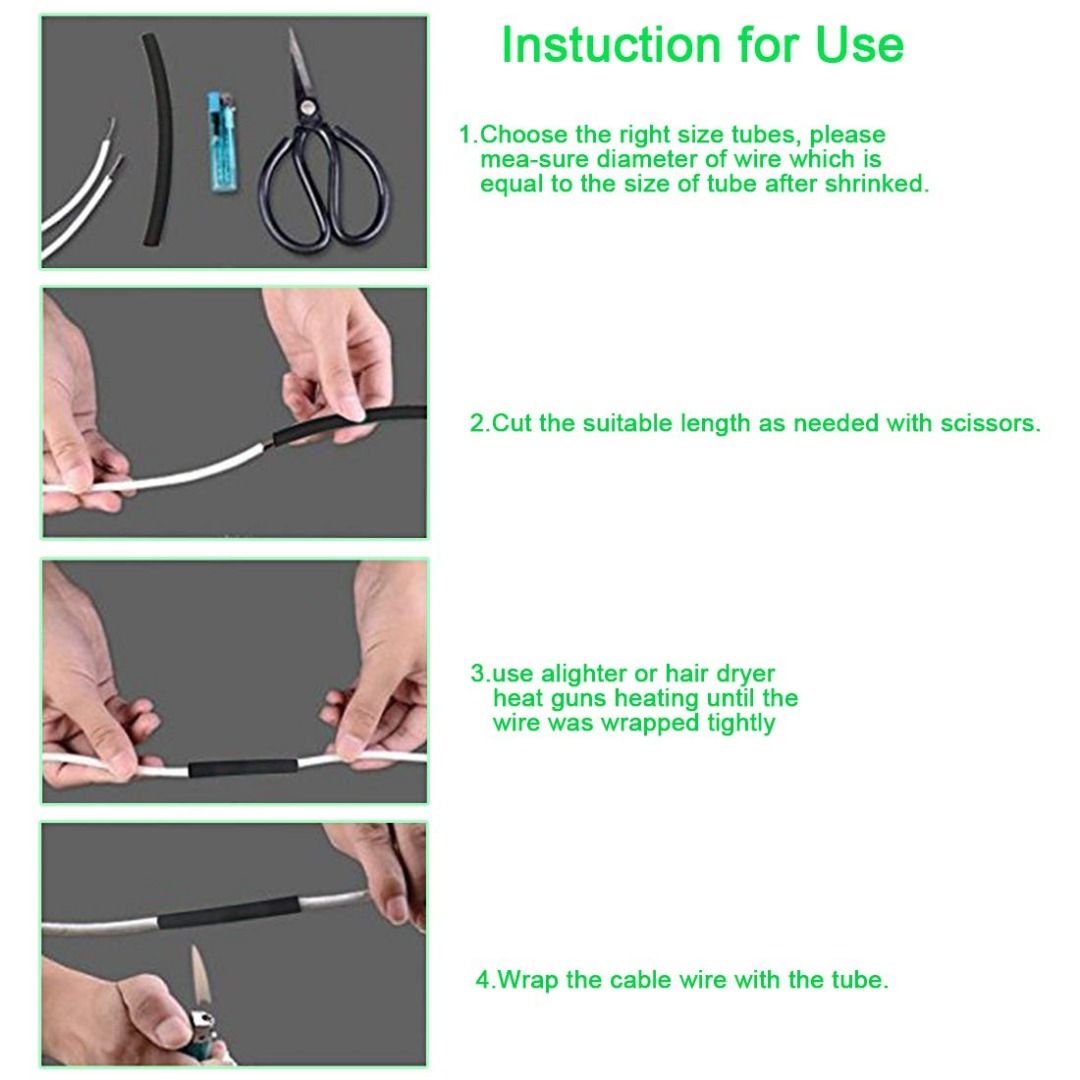 Instuction for Use

1.Choose the right size tubes, please mea-sure diameter of wire which is equal to the size of tube after shrinked.

2.Cut the suitable length as needed with scissors.

3.use alighter or hair dryer heat guns heating until the wire was wrapped tightly

4.Wrap the cable wire with the tube.