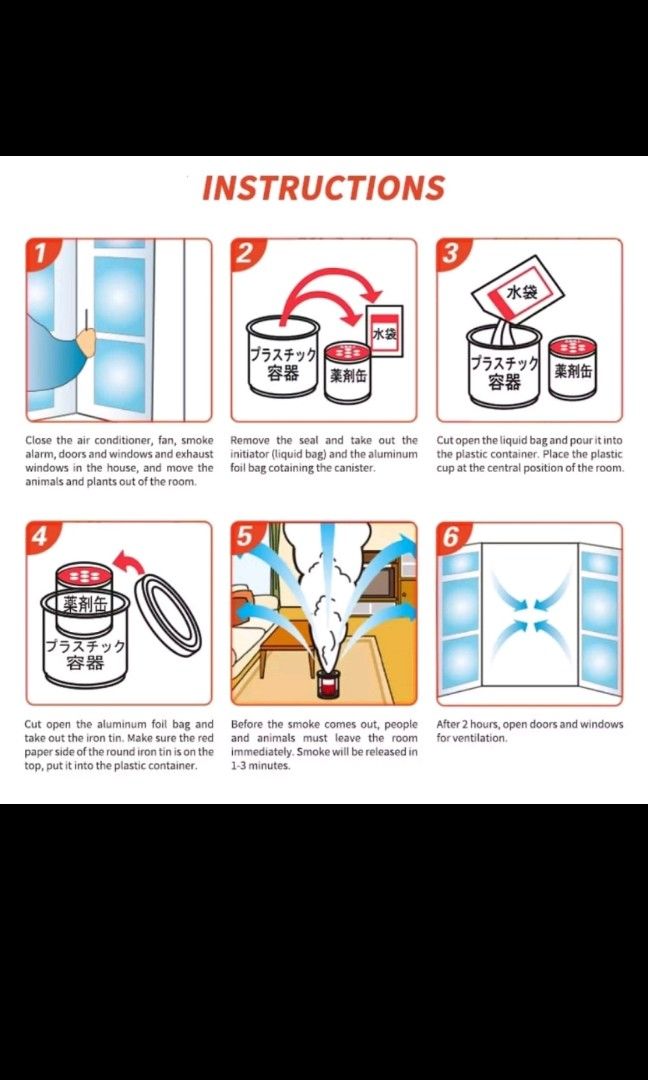 INSTRUCTIONS

1

Close the air conditioner, fan, smoke alarm, doors and windows and exhaust windows in the house, and move the animals and plants out of the room.

2

プラスチック容器

薬剤缶

水袋

Remove the seal and take out the initiator (liquid bag) and the aluminum foil bag cotaining the canister.

3

水袋

プラスチック容器

薬剤缶

Cut open the liquid bag and pour it into the plastic container. Place the plastic cup at the central position of the room.

4

薬剤缶

プラスチック容器

Cut open the aluminum foil bag and take out the iron tin. Make sure the red paper side of the round iron tin is on the top, put it into the plastic container.

5

Before the smoke comes out, people and animals must leave the room immediately. Smoke will be released in 1-3 minutes.

6

After 2 hours, open doors and windows for ventilation.