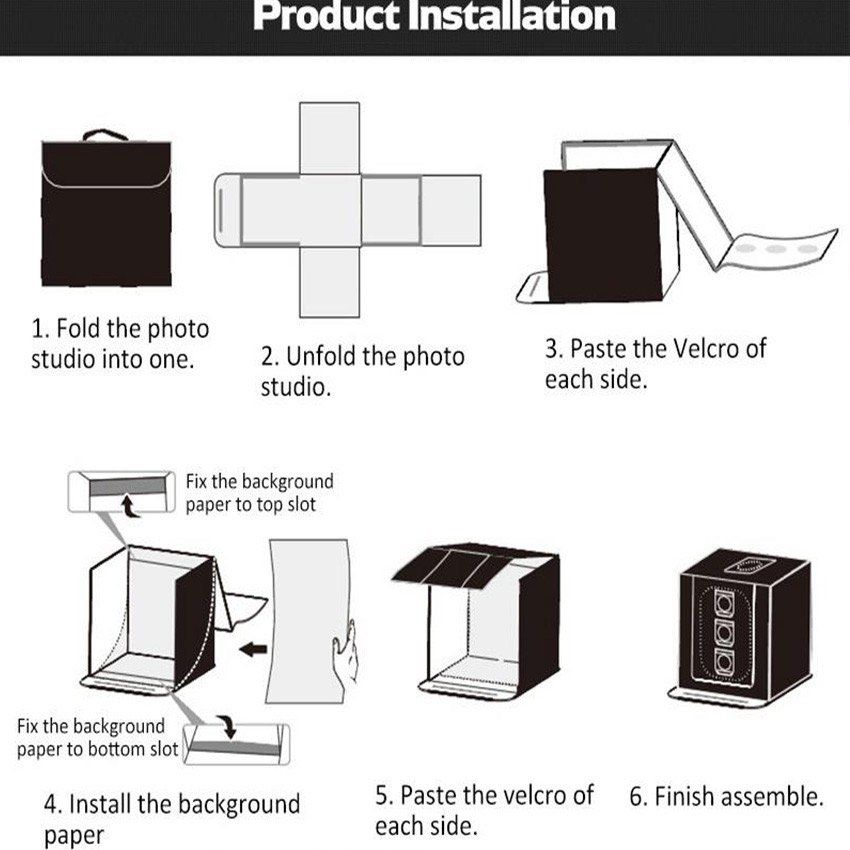 Product Installation

1. Fold the photo studio into one.

2. Unfold the photo studio.

3. Paste the Velcro of each side.

Fix the background paper to top slot

Fix the background paper to bottom slot

4. Install the background paper

5. Paste the velcro of each side.

6. Finish assemble.