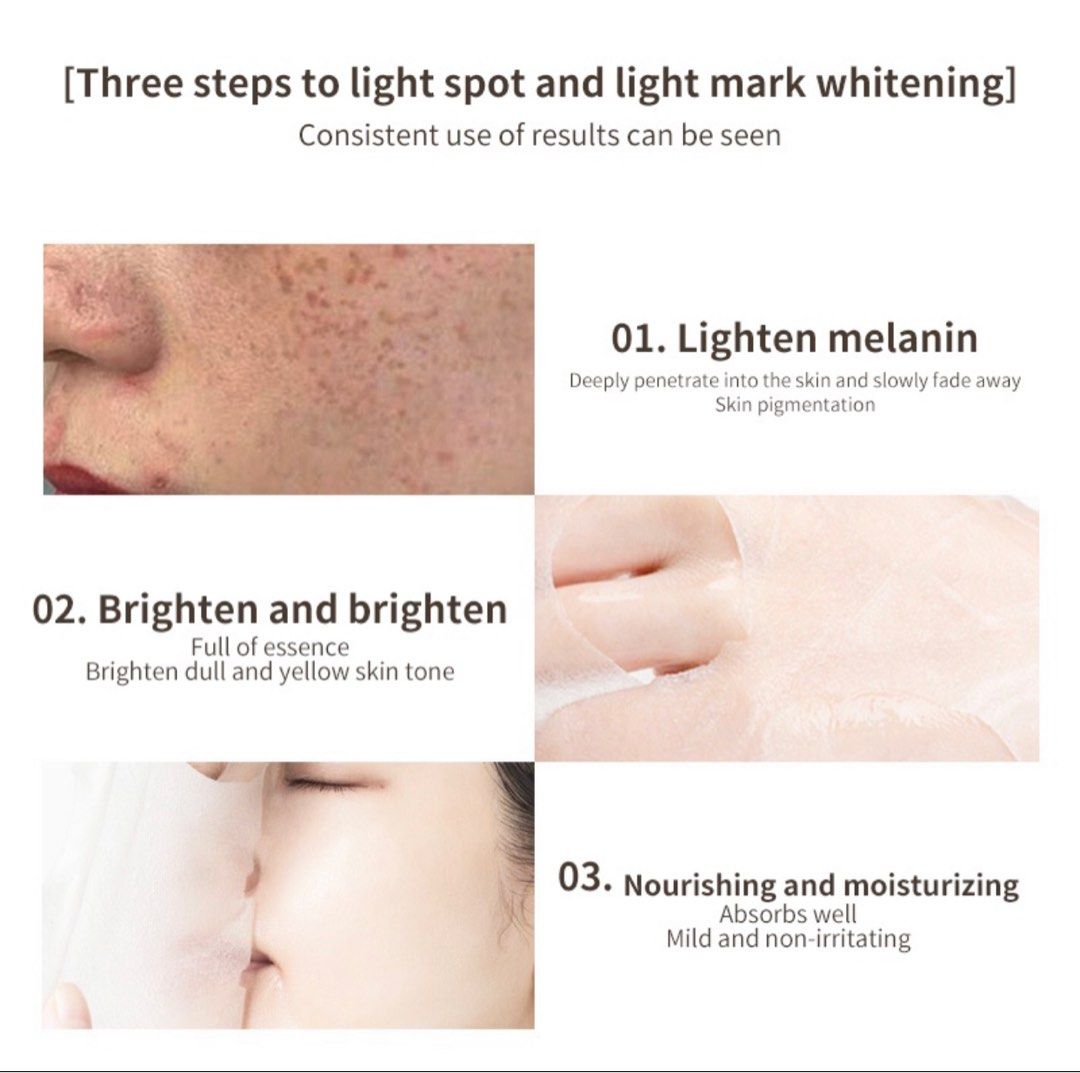 [Three steps to light spot and light mark whitening]
Consistent use of results can be seen

01. Lighten melanin
Deeply penetrate into the skin and slowly fade away
Skin pigmentation

02. Brighten and brighten
Full of essence
Brighten dull and yellow skin tone

03. Nourishing and moisturizing
Absorbs well
Mild and non-irritating