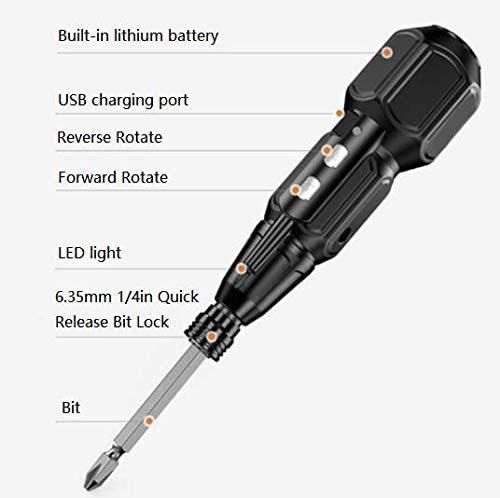 Built-in lithium battery

USB charging port

Reverse Rotate

Forward Rotate

LED light

6.35mm 1/4in Quick Release Bit Lock

Bit