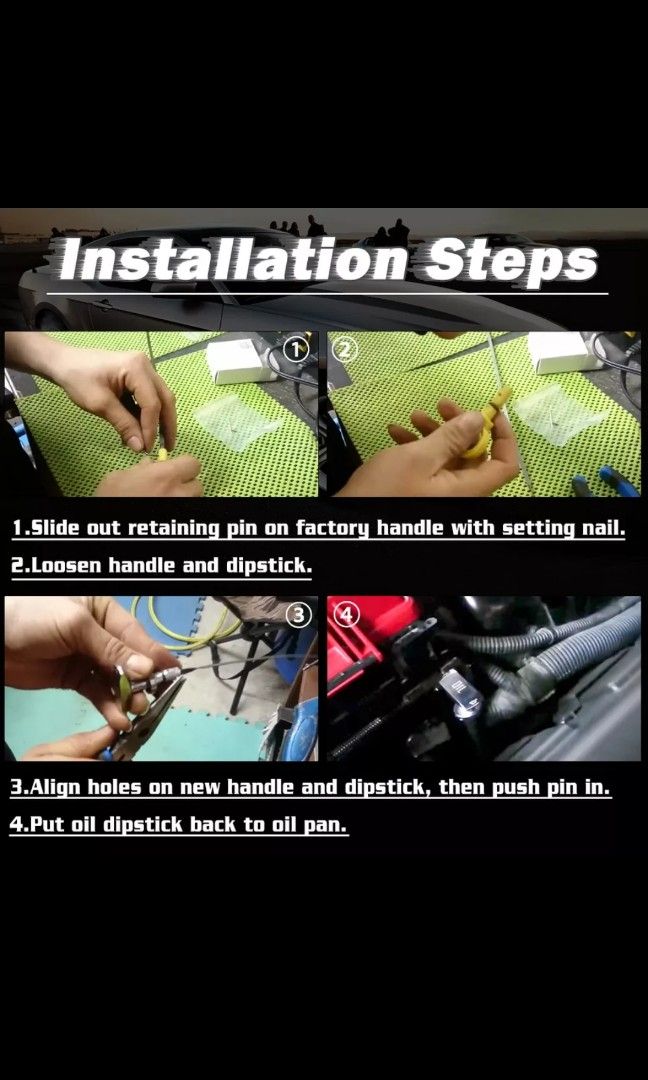 Installation Steps

①

②

1.Slide out retaining pin on factory handle with setting nail.

2.Loosen handle and dipstick.

③

④

3.Align holes on new handle and dipstick, then push pin in.

4.Put oil dipstick back to oil pan.