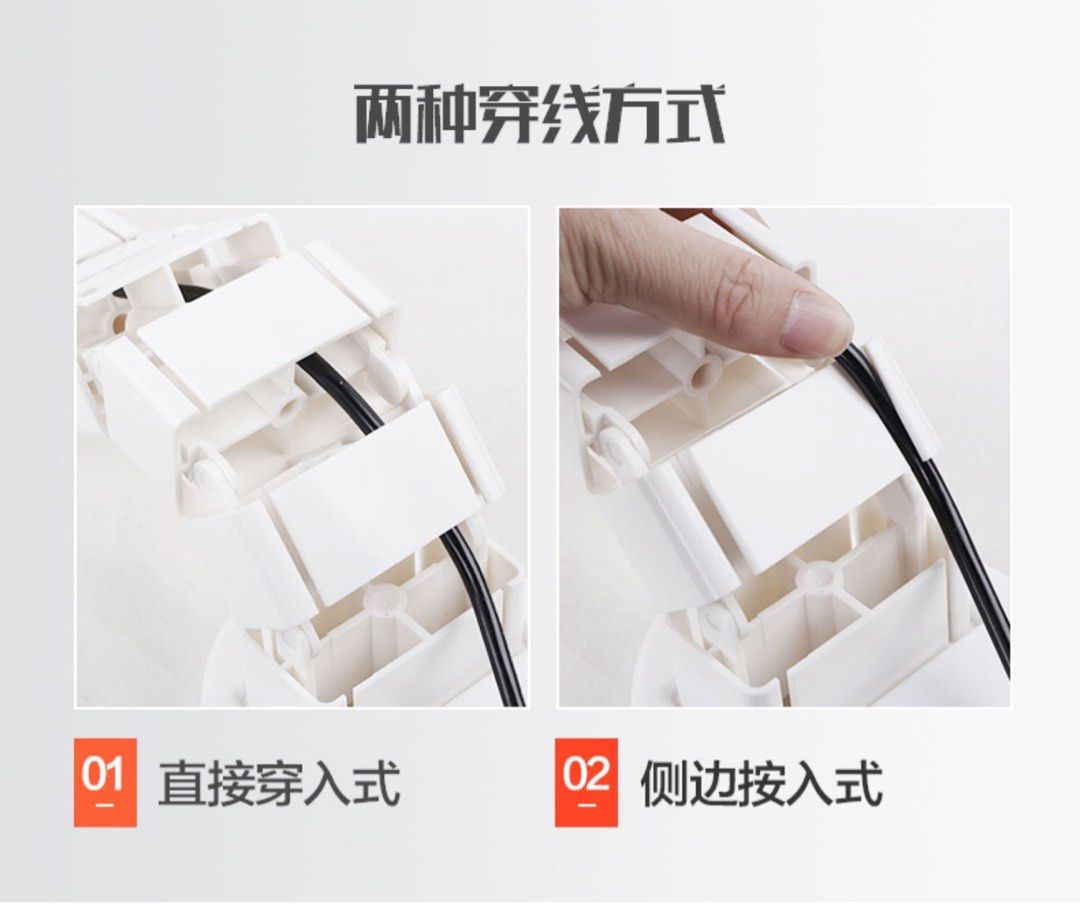 两种穿线方式

01 直接穿入式

02 侧边按入式