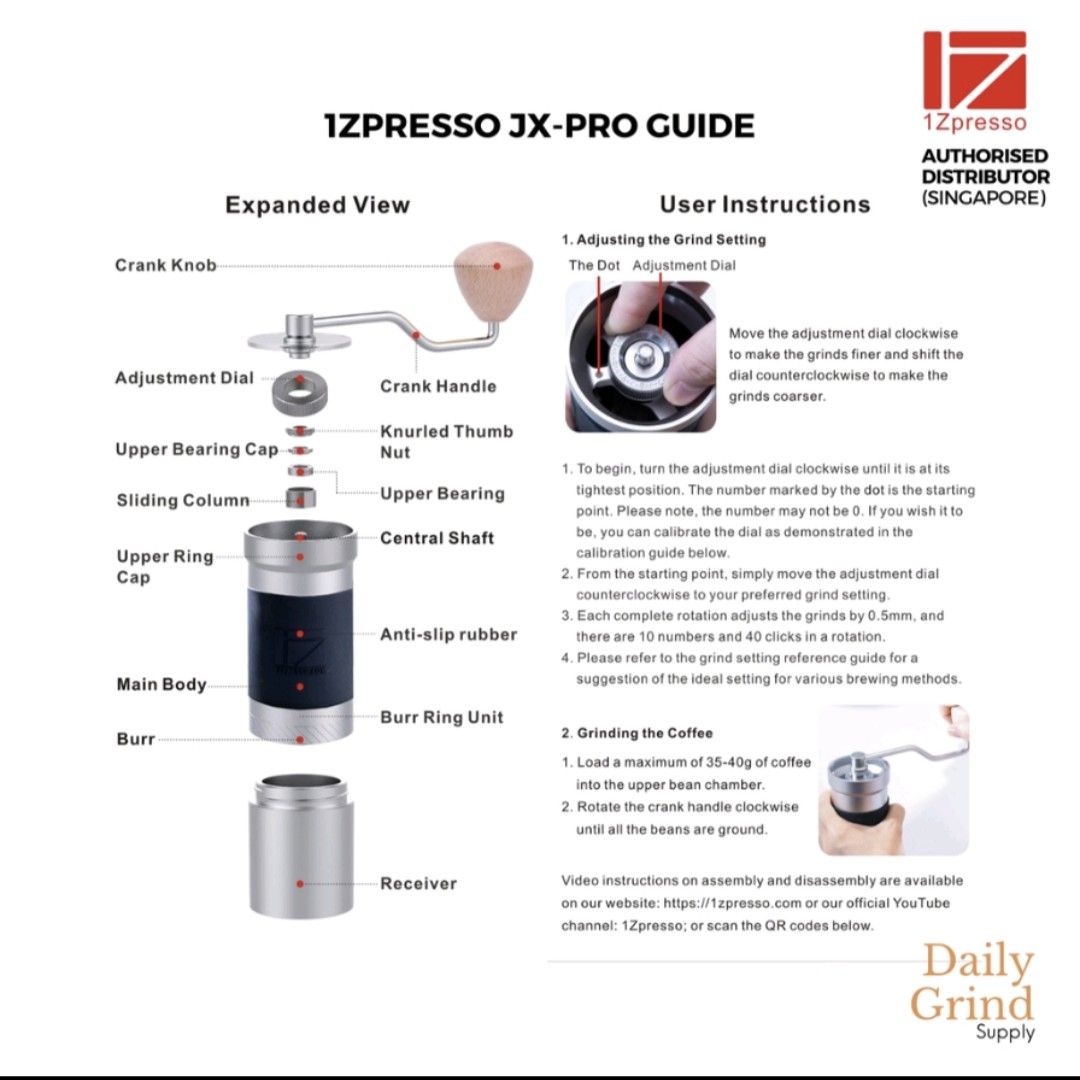 1Zpresso
AUTHORISED DISTRIBUTOR (SINGAPORE)

1ZPRESSO JX-PRO GUIDE

Expanded View

Crank Knob
Adjustment Dial
Crank Handle
Upper Bearing Cap
Knurled Thumb Nut
Sliding Column
Upper Bearing
Upper Ring Cap
Central Shaft
Anti-slip rubber
Main Body
Burr Ring Unit
Burr
Receiver

User Instructions

1. Adjusting the Grind Setting

The Dot Adjustment Dial

Move the adjustment dial clockwise to make the grinds finer and shift the dial counterclockwise to make the grinds coarser.

1. To begin, turn the adjustment dial clockwise until it is at its tightest position. The number marked by the dot is the starting point. Please note, the number may not be 0. If you wish it to be, you can calibrate the dial as demonstrated in the calibration guide below.
2. From the starting point, simply move the adjustment dial counterclockwise to your preferred grind setting.
3. Each complete rotation adjusts the grinds by 0.5mm, and there are 10 numbers and 40 clicks in a rotation.
4. Please refer to the grind setting reference guide for a suggestion of the ideal setting for various brewing methods.

2. Grinding the Coffee

1. Load a maximum of 35-40g of coffee into the upper bean chamber.
2. Rotate the crank handle clockwise until all the beans are ground.

Video instructions on assembly and disassembly are available on our website: https://1zpresso.com or our official YouTube channel: 1Zpresso; or scan the QR codes below.

Daily Grind Supply