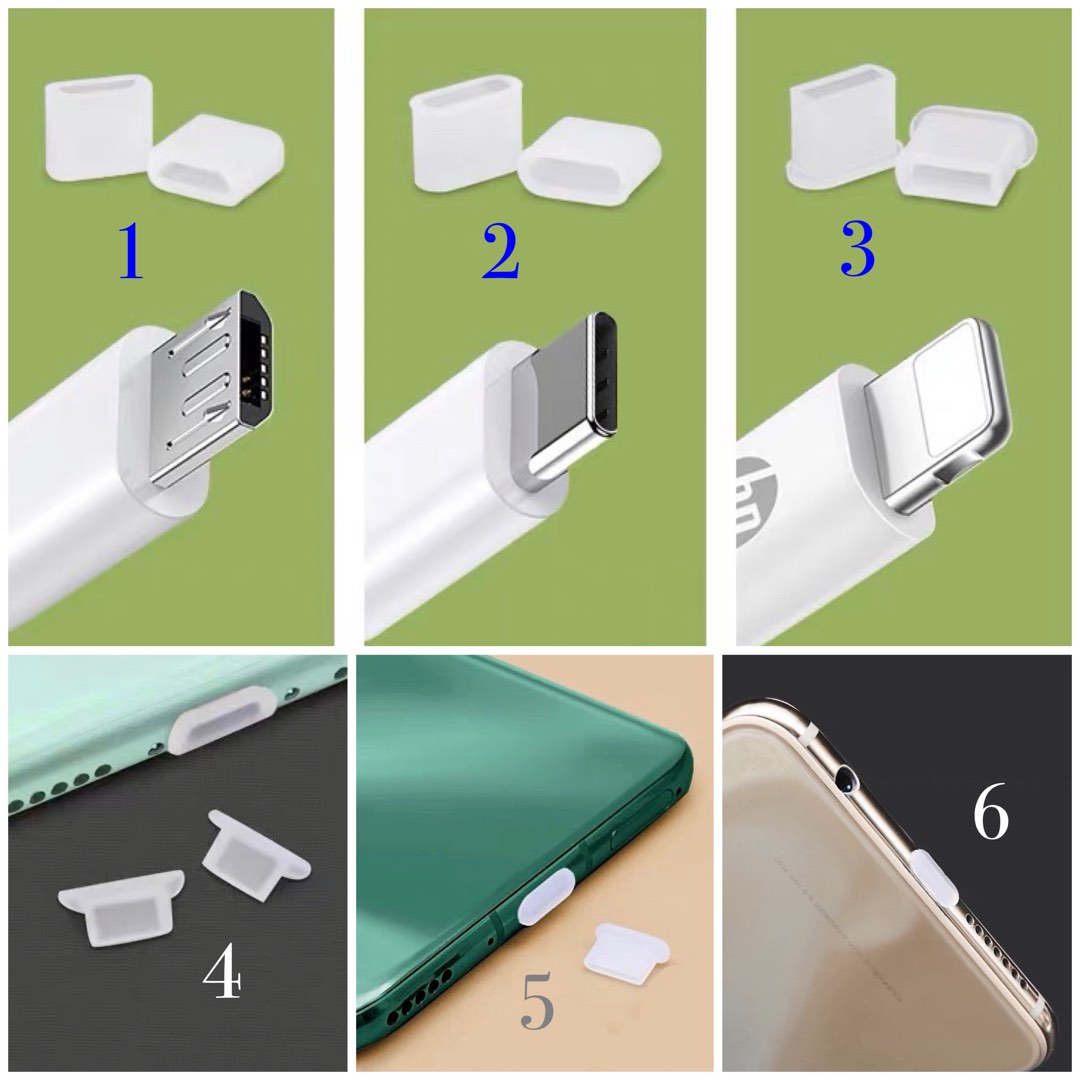 1

2

3

hp

4

5

6