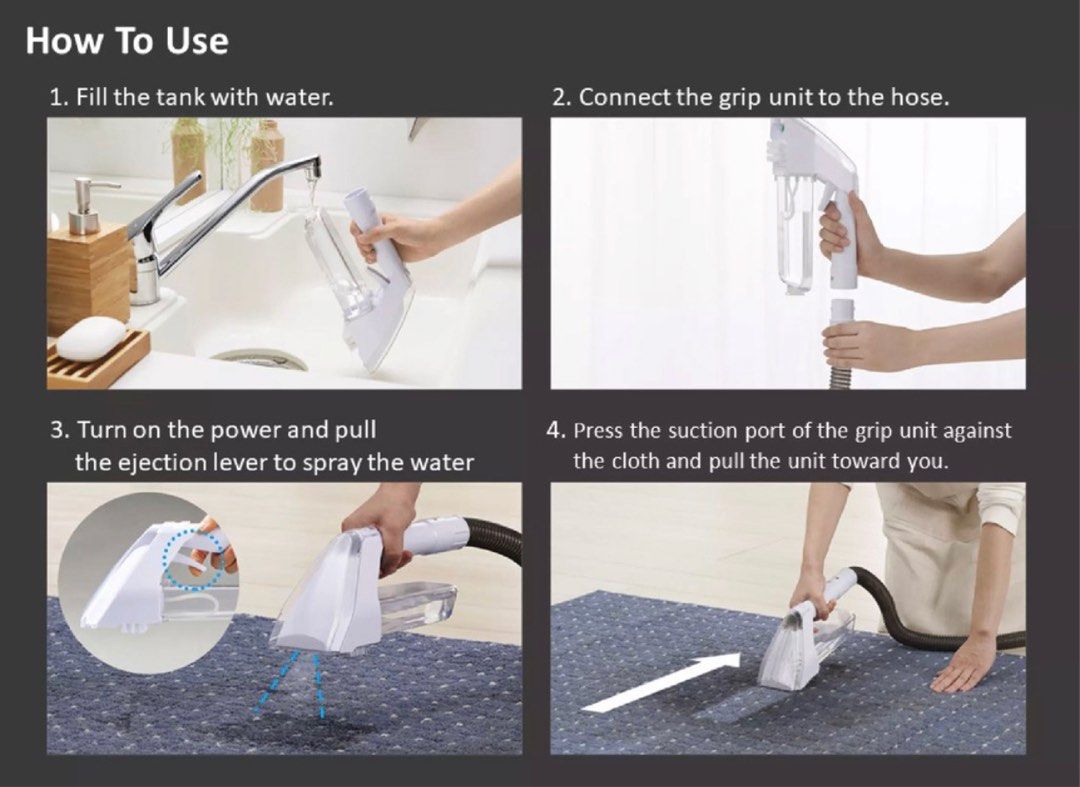 How To Use

1. Fill the tank with water.

2. Connect the grip unit to the hose.

3. Turn on the power and pull the ejection lever to spray the water

4. Press the suction port of the grip unit against the cloth and pull the unit toward you.