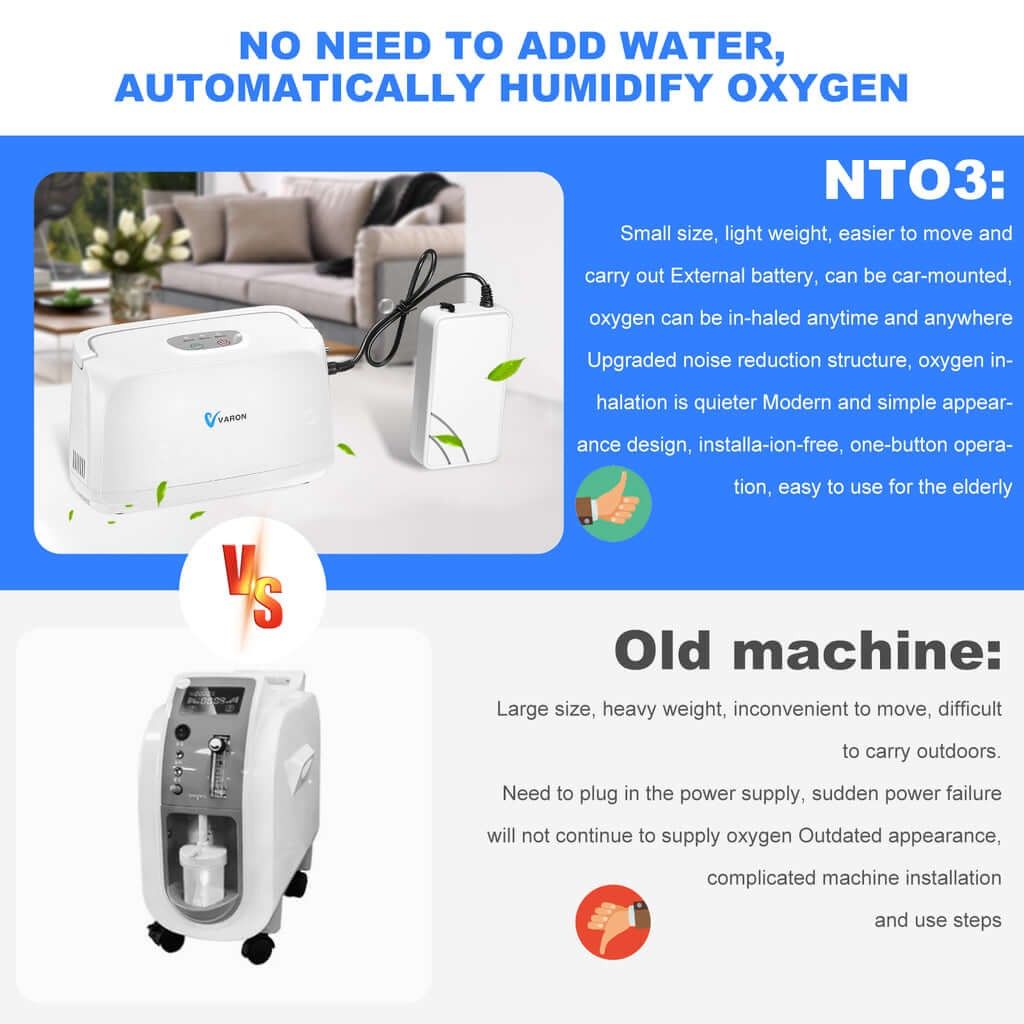 NO NEED TO ADD WATER, AUTOMATICALLY HUMIDIFY OXYGEN

NTO3:

Small size, light weight, easier to move and carry out External battery, can be car-mounted, oxygen can be in-haled anytime and anywhere Upgraded noise reduction structure, oxygen inhalation is quieter Modern and simple appearance design, installa-ion-free, one-button operation, easy to use for the elderly

VARON

VS

Old machine:

Large size, heavy weight, inconvenient to move, difficult to carry outdoors.
Need to plug in the power supply, sudden power failure will not continue to supply oxygen Outdated appearance, complicated machine installation and use steps