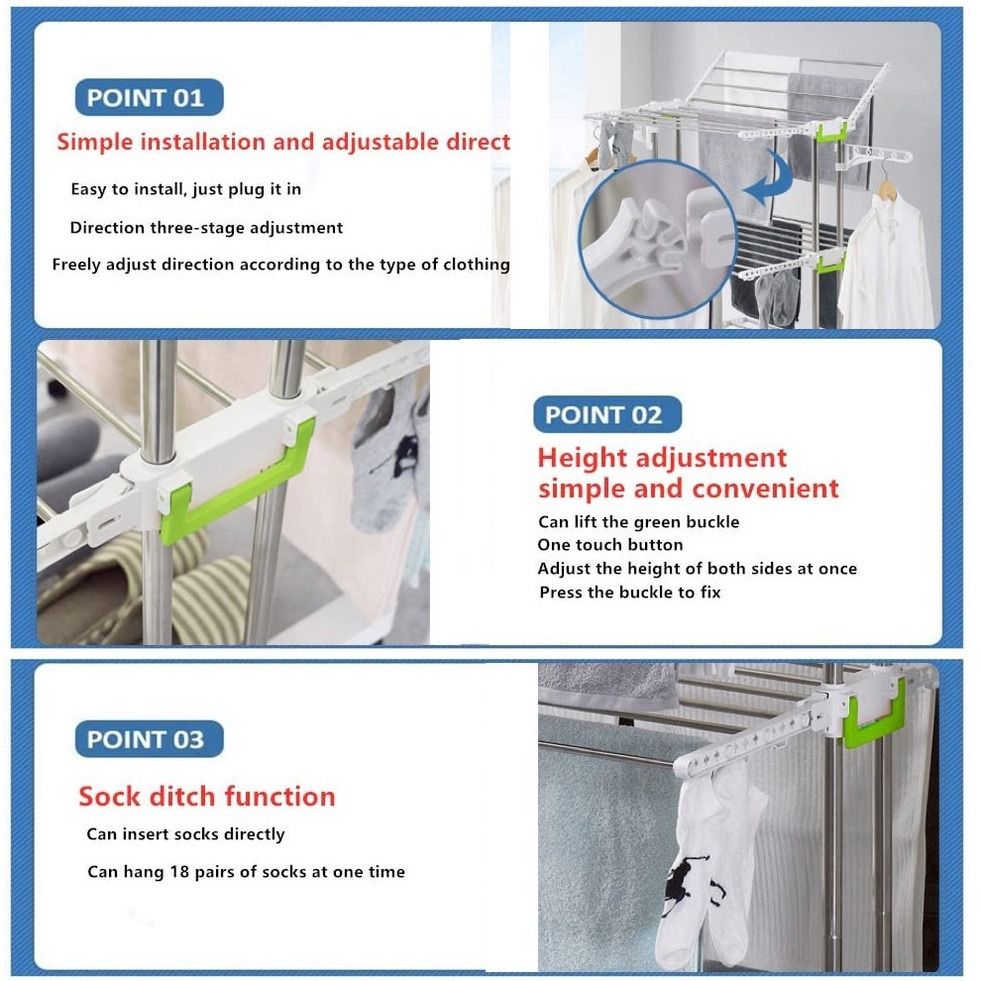 POINT 01

Simple installation and adjustable direct

Easy to install, just plug it in

Direction three-stage adjustment

Freely adjust direction according to the type of clothing

POINT 02

Height adjustment simple and convenient

Can lift the green buckle
One touch button
Adjust the height of both sides at once
Press the buckle to fix

POINT 03

Sock ditch function

Can insert socks directly

Can hang 18 pairs of socks at one time