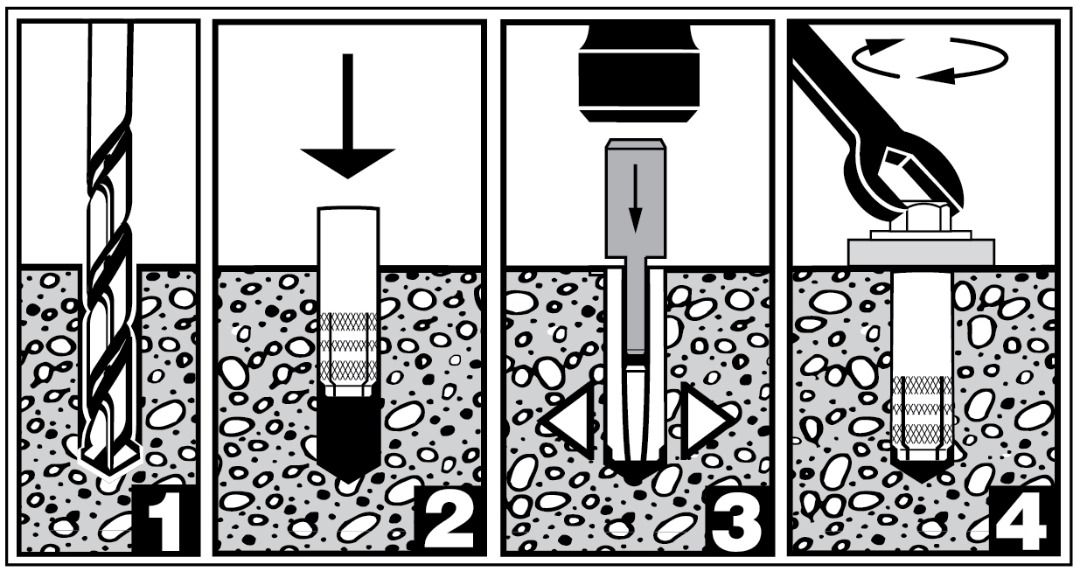 1
2
3
4