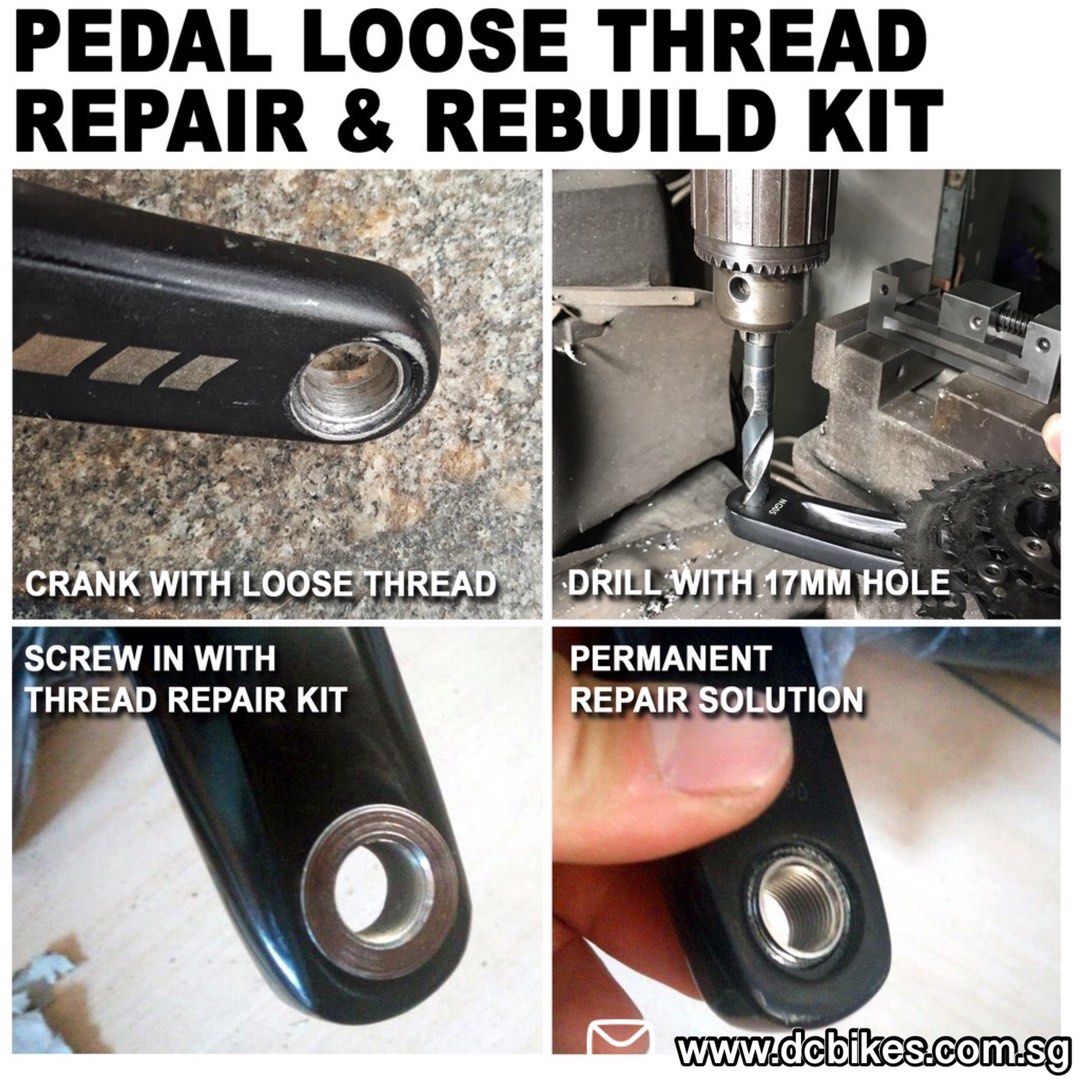 PEDAL LOOSE THREAD REPAIR & REBUILD KIT

CRANK WITH LOOSE THREAD

DRILL WITH 17MM HOLE

SCREW IN WITH THREAD REPAIR KIT

PERMANENT REPAIR SOLUTION

www.dcbikes.com.sg