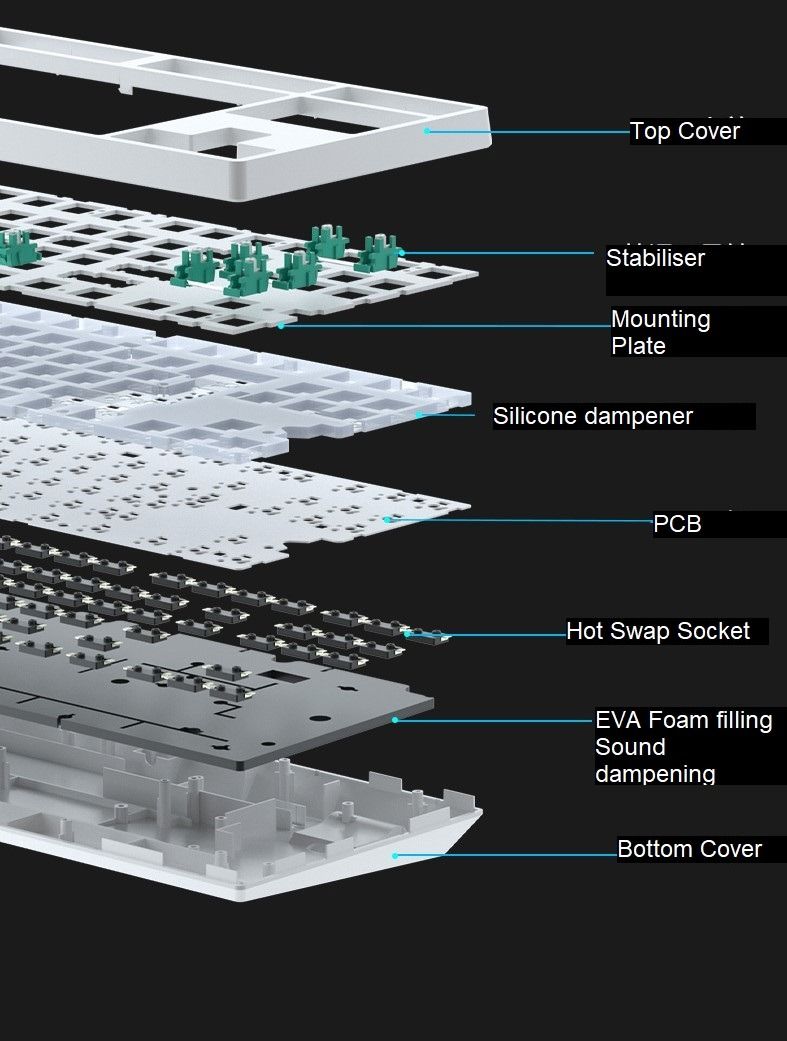 Top Cover

Stabiliser

Mounting Plate

Silicone dampener

PCB

Hot Swap Socket

EVA Foam filling Sound dampening

Bottom Cover