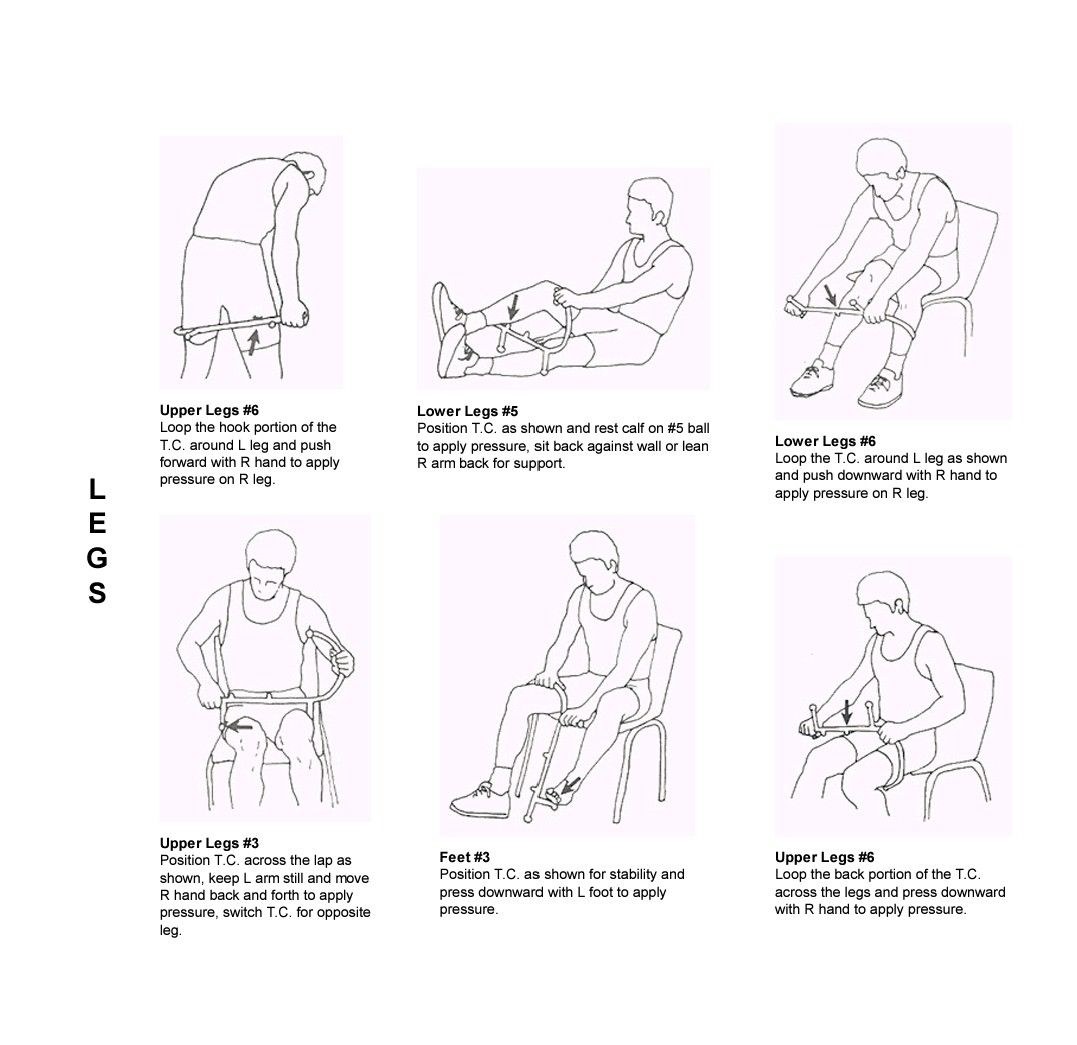 L
E
G
S

**Upper Legs #6**
Loop the hook portion of the T.C. around L leg and push forward with R hand to apply pressure on R leg.

**Lower Legs #5**
Position T.C. as shown and rest calf on #5 ball to apply pressure, sit back against wall or lean R arm back for support.

**Lower Legs #6**
Loop the T.C. around L leg as shown and push downward with R hand to apply pressure on R leg.

**Upper Legs #3**
Position T.C. across the lap as shown, keep L arm still and move R hand back and forth to apply pressure, switch T.C. for opposite leg.

**Feet #3**
Position T.C. as shown for stability and press downward with L foot to apply pressure.

**Upper Legs #6**
Loop the back portion of the T.C. across the legs and press downward with R hand to apply pressure.