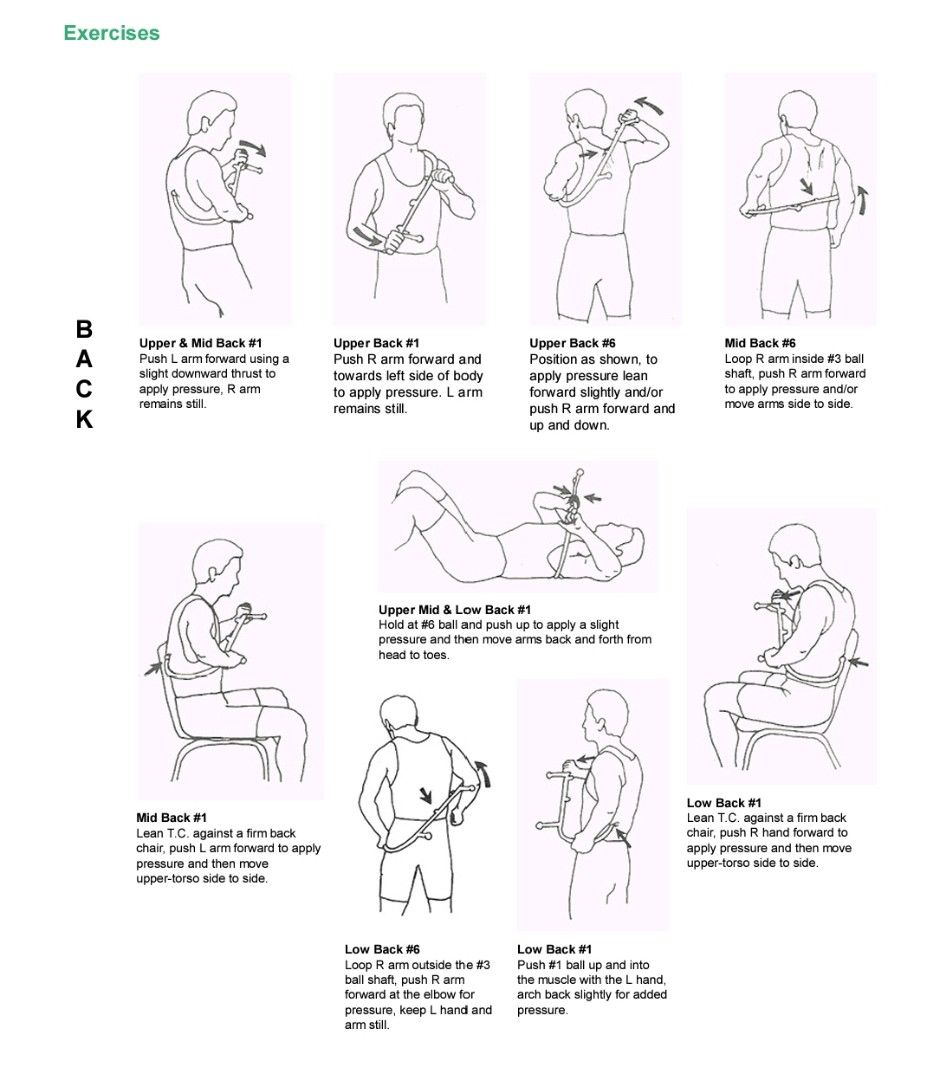 Exercises

B
A
C
K

Upper & Mid Back #1
Push L arm forward using a slight downward thrust to apply pressure, R arm remains still.

Upper Back #1
Push R arm forward and towards left side of body to apply pressure. L arm remains still.

Upper Back #6
Position as shown, to apply pressure lean forward slightly and/or push R arm forward and up and down.

Mid Back #6
Loop R arm inside #3 ball shaft, push R arm forward to apply pressure and/or move arms side to side.

Upper Mid & Low Back #1
Hold at #6 ball and push up to apply a slight pressure and then move arms back and forth from head to toes.

Mid Back #1
Lean T.C. against a firm back chair, push L arm forward to apply pressure and then move upper-torso side to side.

Low Back #1
Lean T.C. against a firm back chair, push R hand forward to apply pressure and then move upper-torso side to side.

Low Back #6
Loop R arm outside the #3 ball shaft, push R arm forward at the elbow for pressure, keep L hand and arm still.

Low Back #1
Push #1 ball up and into the muscle with the L hand, arch back slightly for added pressure.