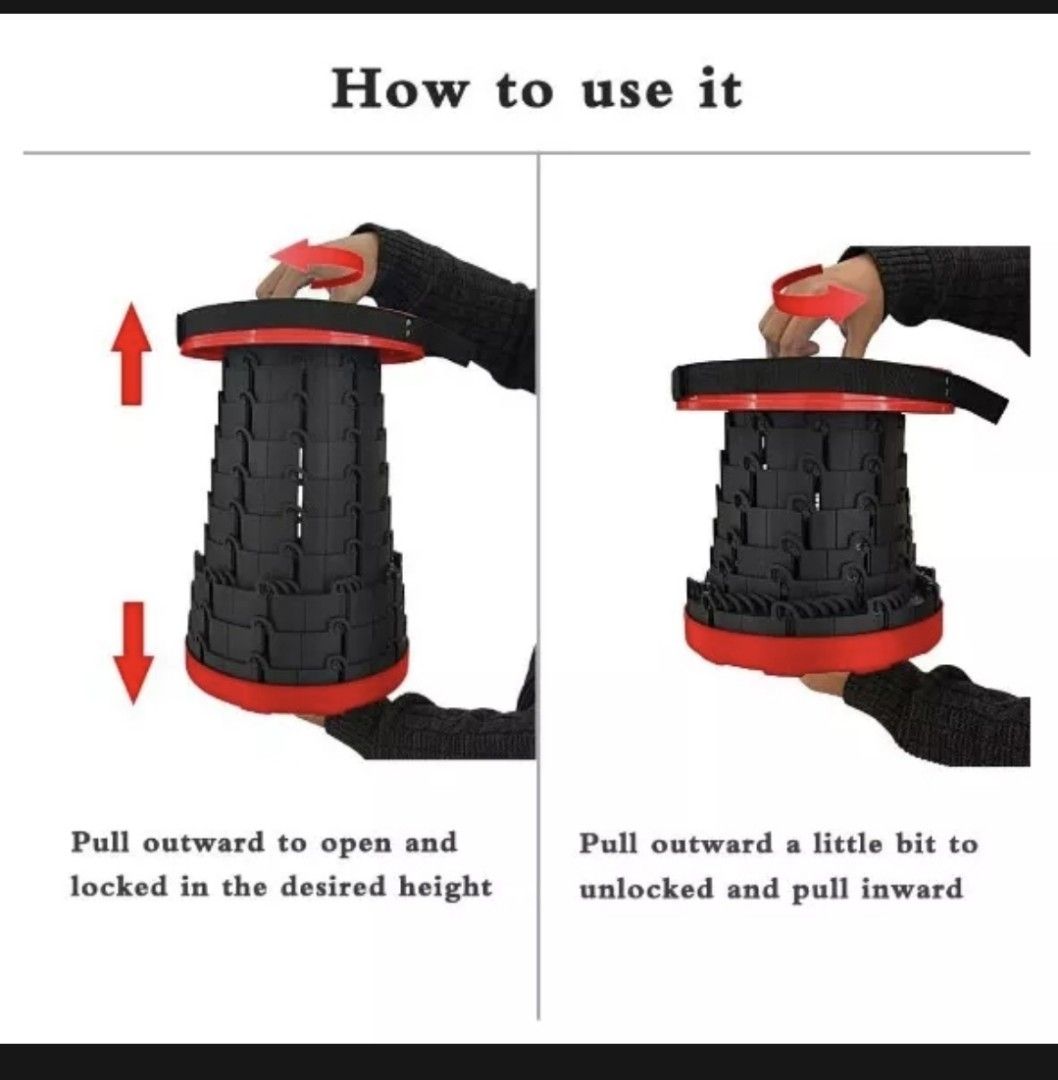 How to use it

Pull outward to open and locked in the desired height

Pull outward a little bit to unlocked and pull inward