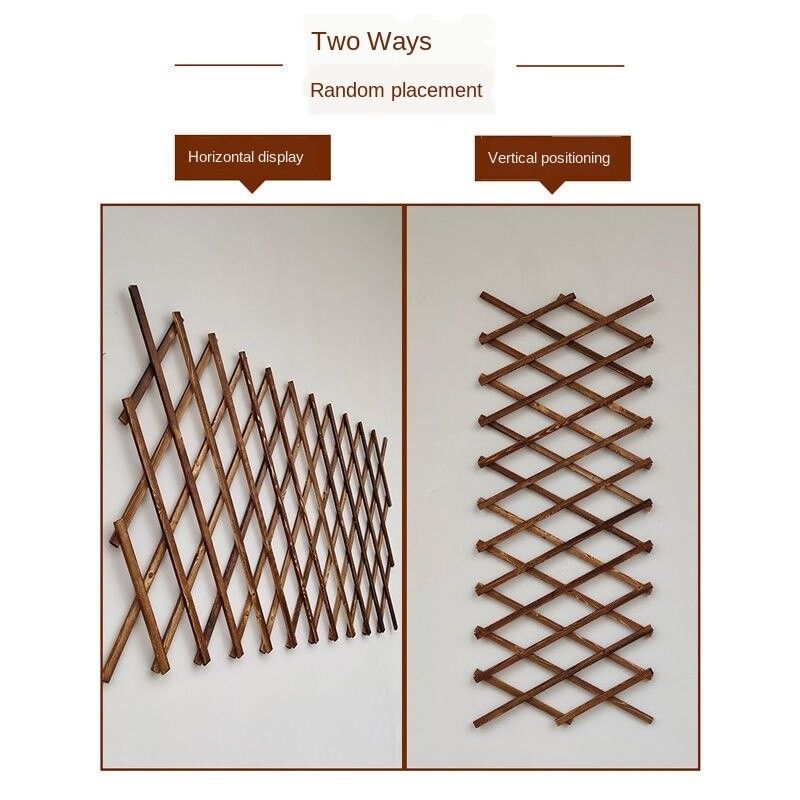 Two Ways

Random placement

Horizontal display

Vertical positioning