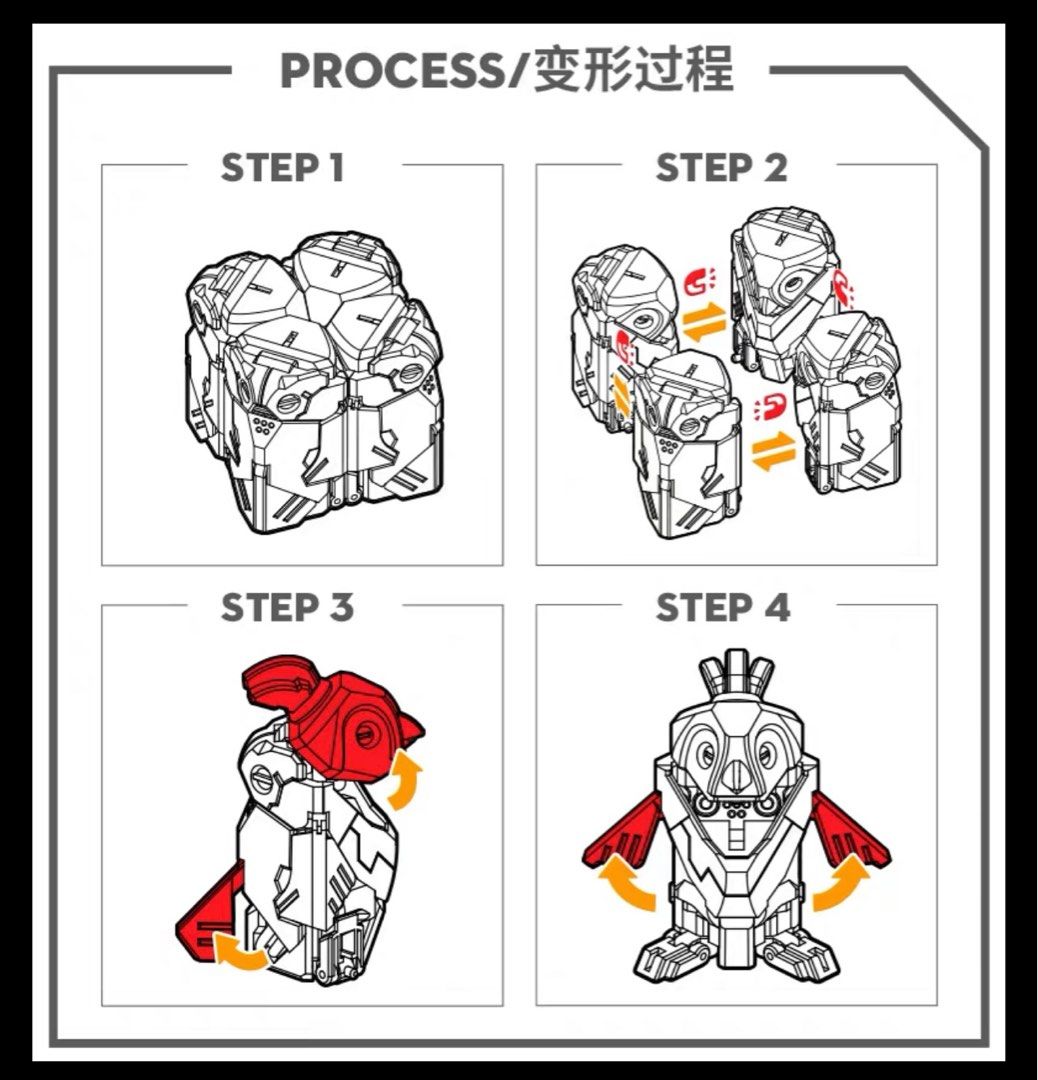 PROCESS/变形过程

STEP 1

STEP 2

STEP 3

STEP 4