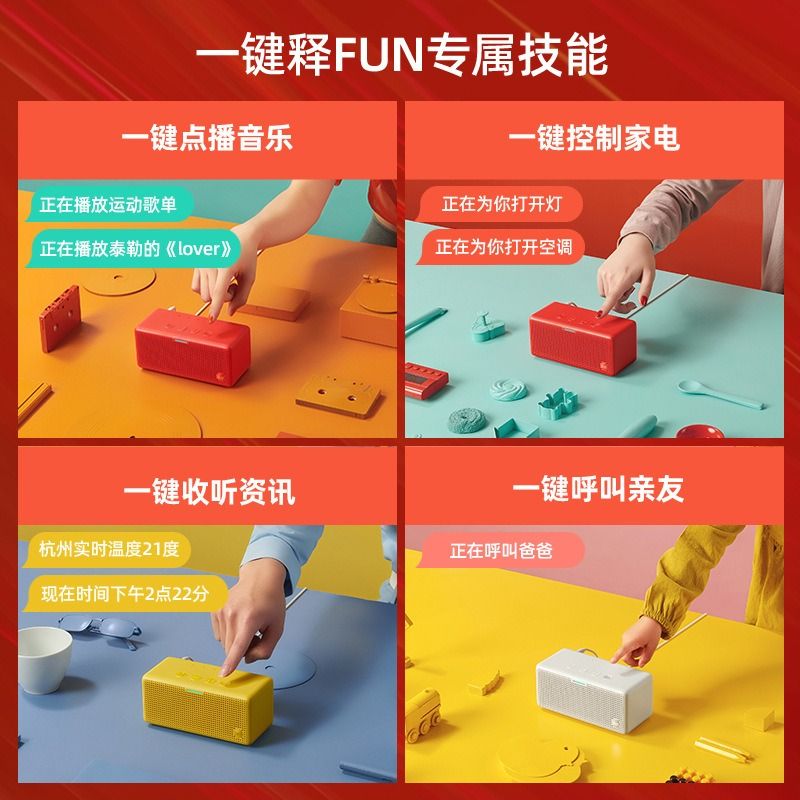 一键释FUN专属技能

一键点播音乐

正在播放运动歌单

正在播放泰勒的《lover》

一键控制家电

正在为你打开灯

正在为你打开空调

一键收听资讯

杭州实时温度21度

现在时间下午2点22分

一键呼叫亲友

正在呼叫爸爸