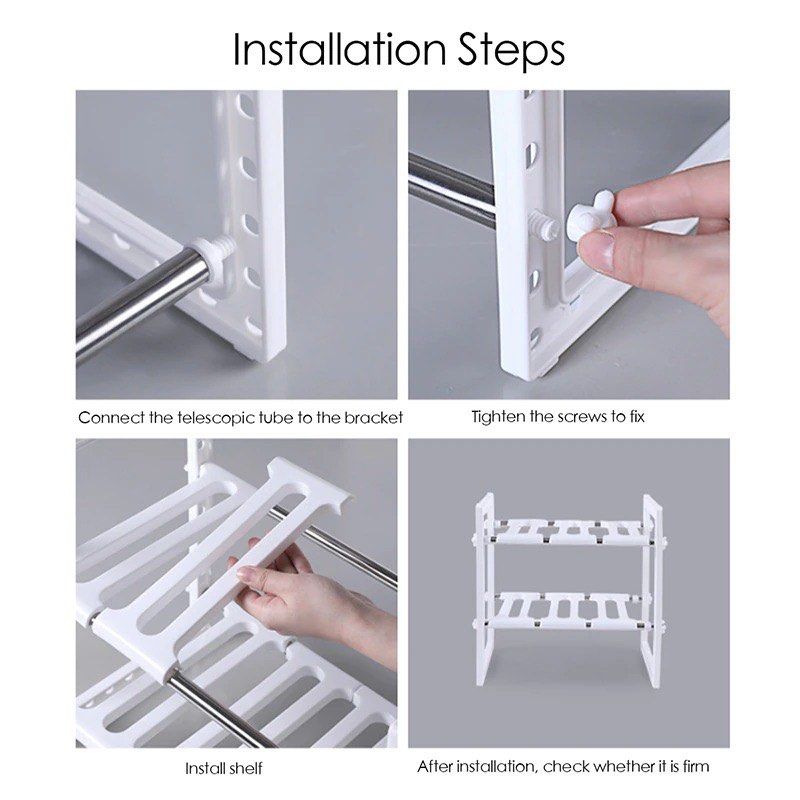 Installation Steps

Connect the telescopic tube to the bracket

Tighten the screws to fix

Install shelf

After installation, check whether it is firm