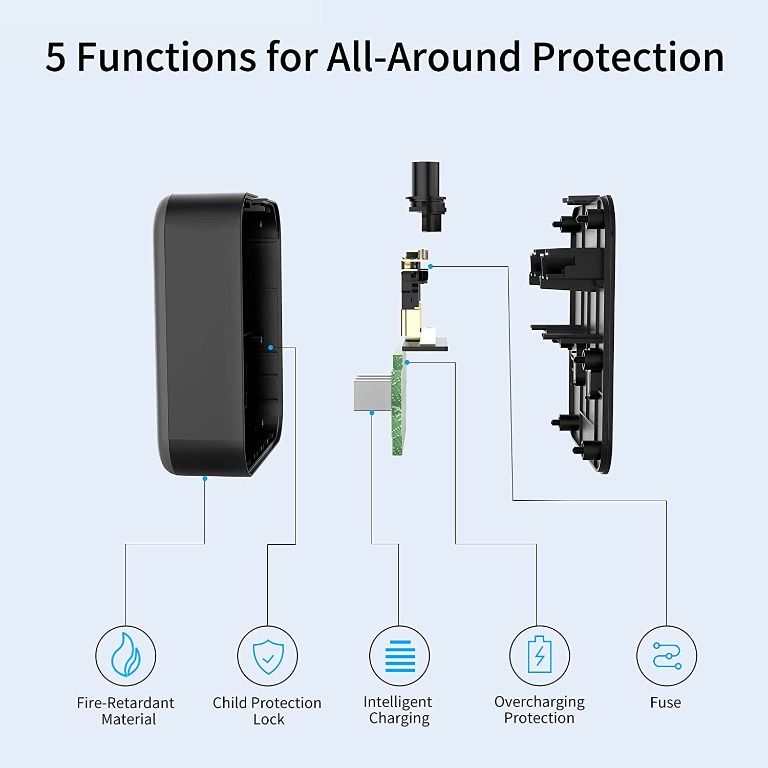 5 Functions for All-Around Protection

Fire-Retardant Material

Child Protection Lock

Intelligent Charging

Overcharging Protection

Fuse