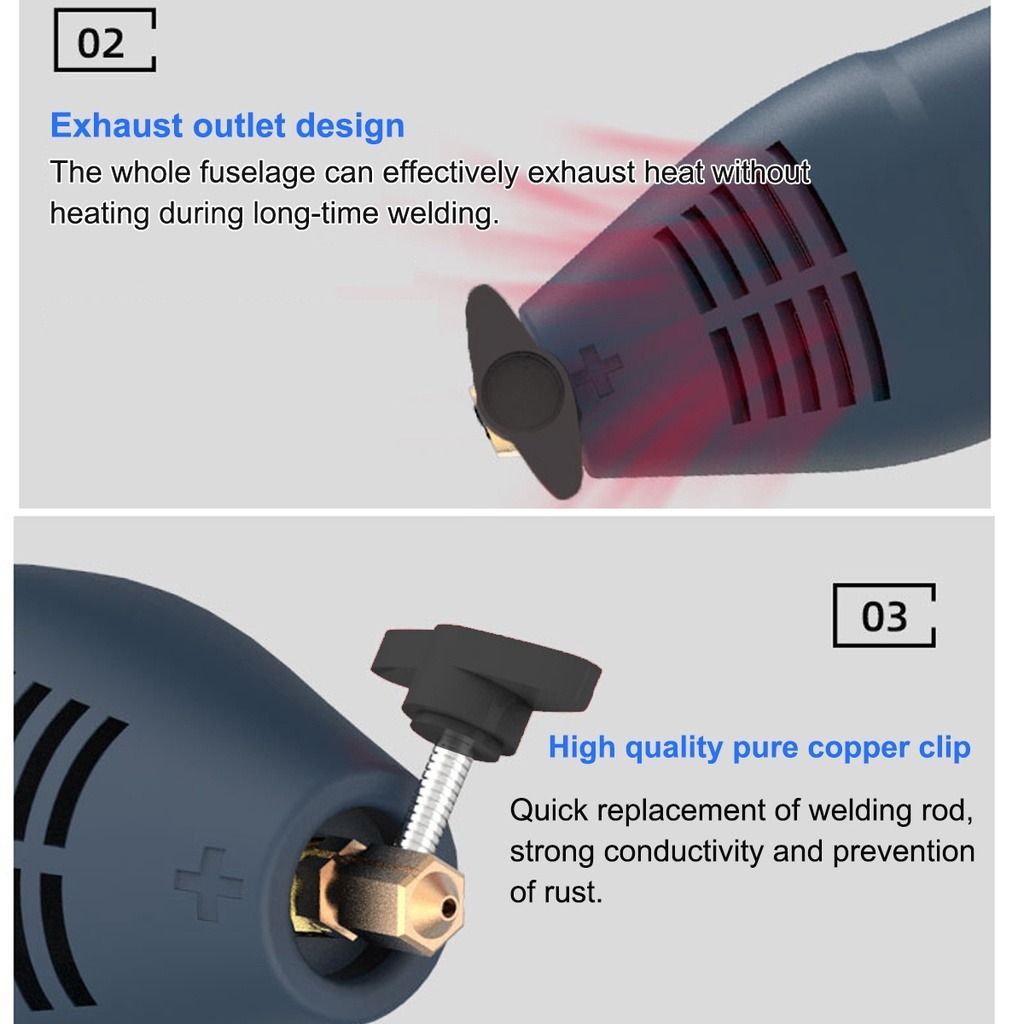 02

Exhaust outlet design

The whole fuselage can effectively exhaust heat without heating during long-time welding.

03

High quality pure copper clip

Quick replacement of welding rod, strong conductivity and prevention of rust.