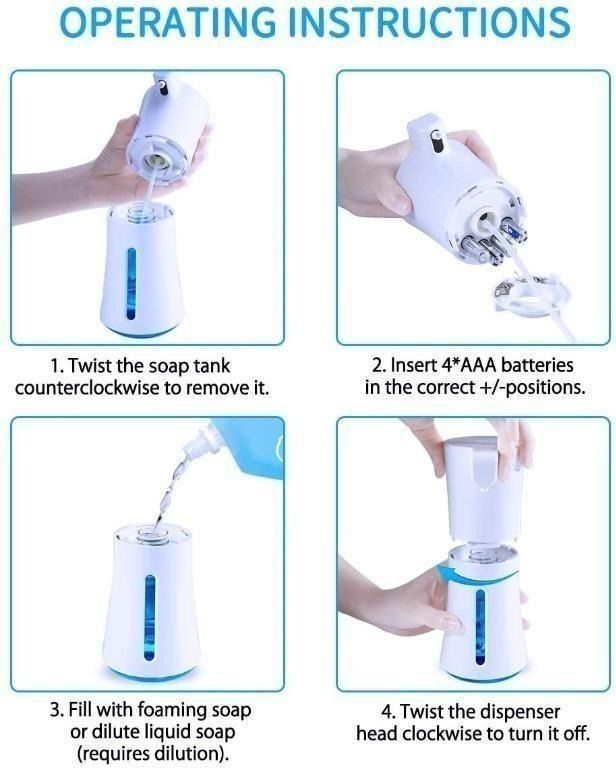 OPERATING INSTRUCTIONS

1. Twist the soap tank counterclockwise to remove it.

2. Insert 4*AAA batteries in the correct +/-positions.

3. Fill with foaming soap or dilute liquid soap (requires dilution).

4. Twist the dispenser head clockwise to turn it off.