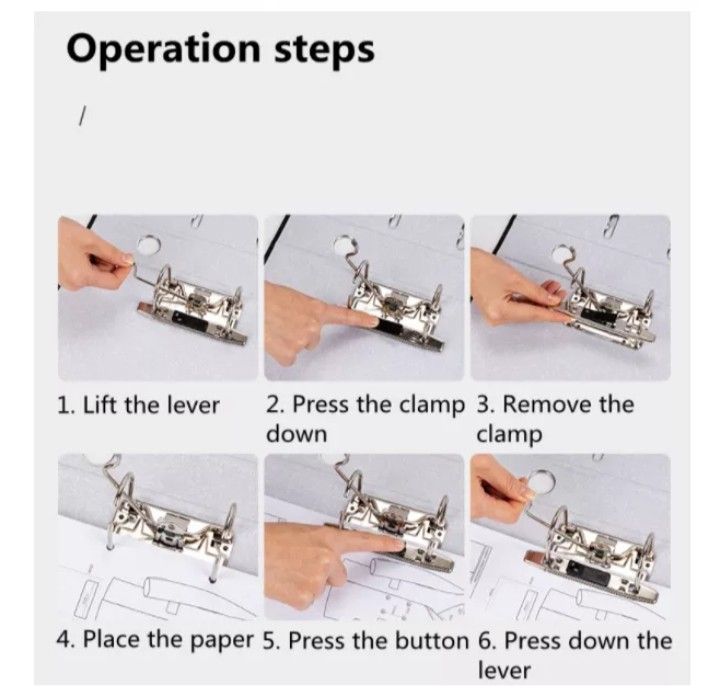 Operation steps

/

1. Lift the lever

2. Press the clamp down

3. Remove the clamp

4. Place the paper

5. Press the button

6. Press down the lever