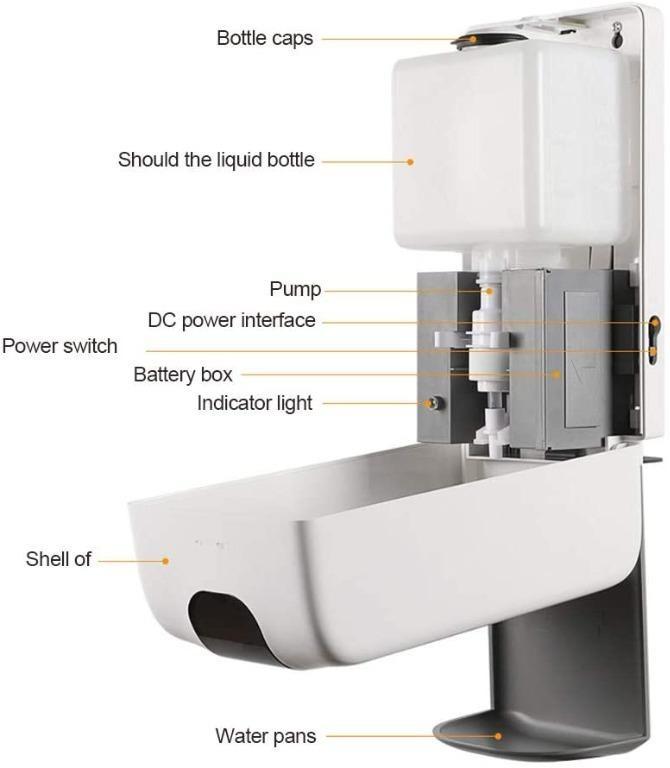 Bottle caps

Should the liquid bottle

Pump

DC power interface

Power switch

Battery box

Indicator light

Shell of

Water pans