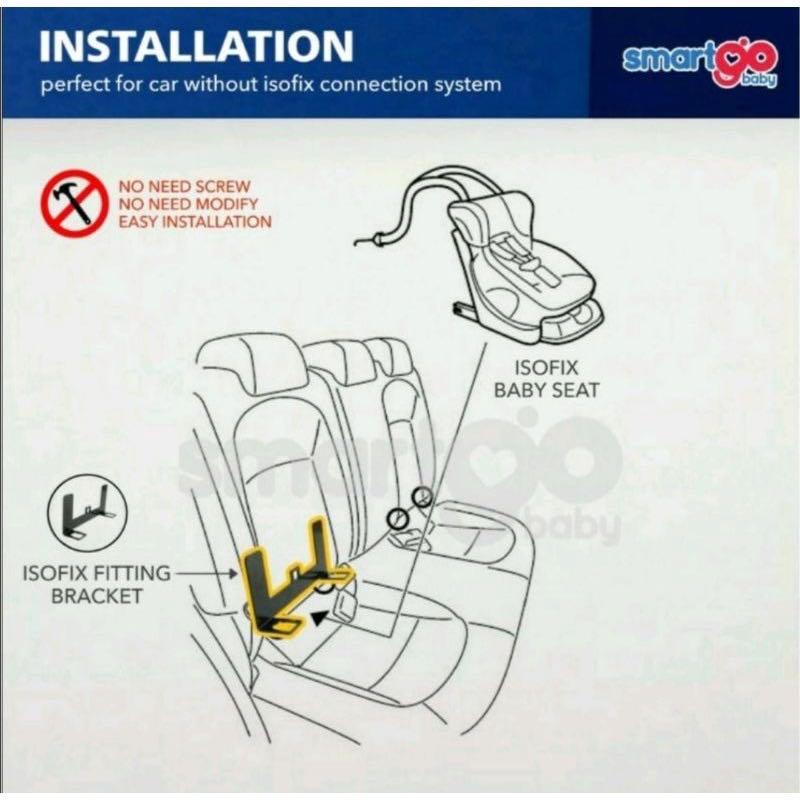 INSTALLATION
perfect for car without isofix connection system

smartgo baby

NO NEED SCREW
NO NEED MODIFY
EASY INSTALLATION

ISOFIX
BABY SEAT

smartgo baby

ISOFIX FITTING
BRACKET