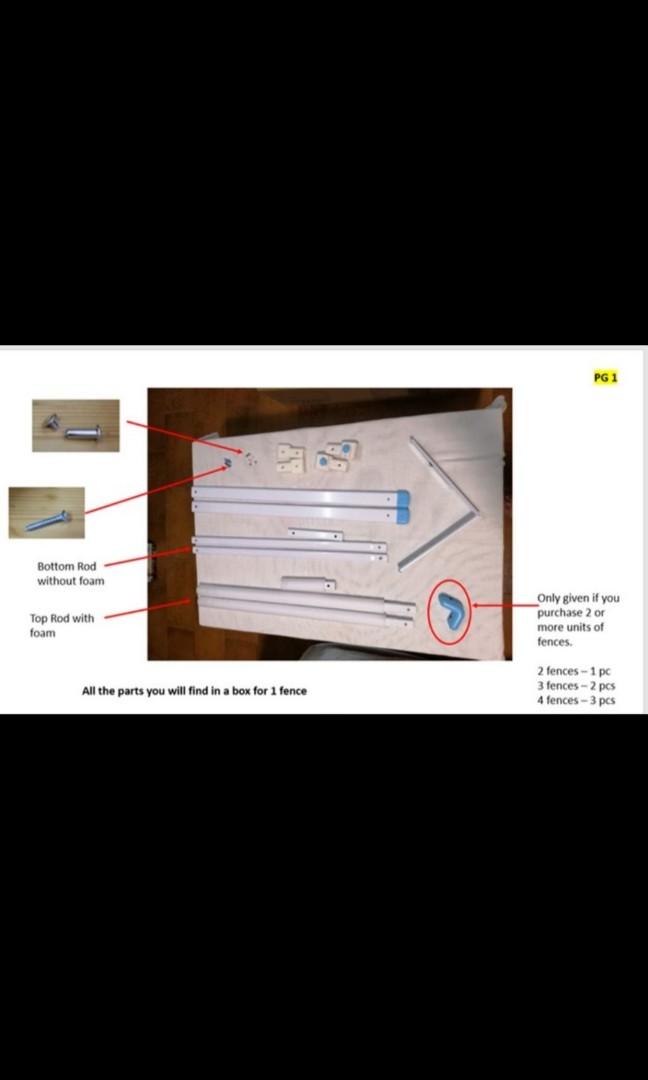 PG 1

Bottom Rod without foam

Top Rod with foam

Only given if you purchase 2 or more units of fences.

2 fences – 1 pc
3 fences – 2 pcs
4 fences – 3 pcs

All the parts you will find in a box for 1 fence