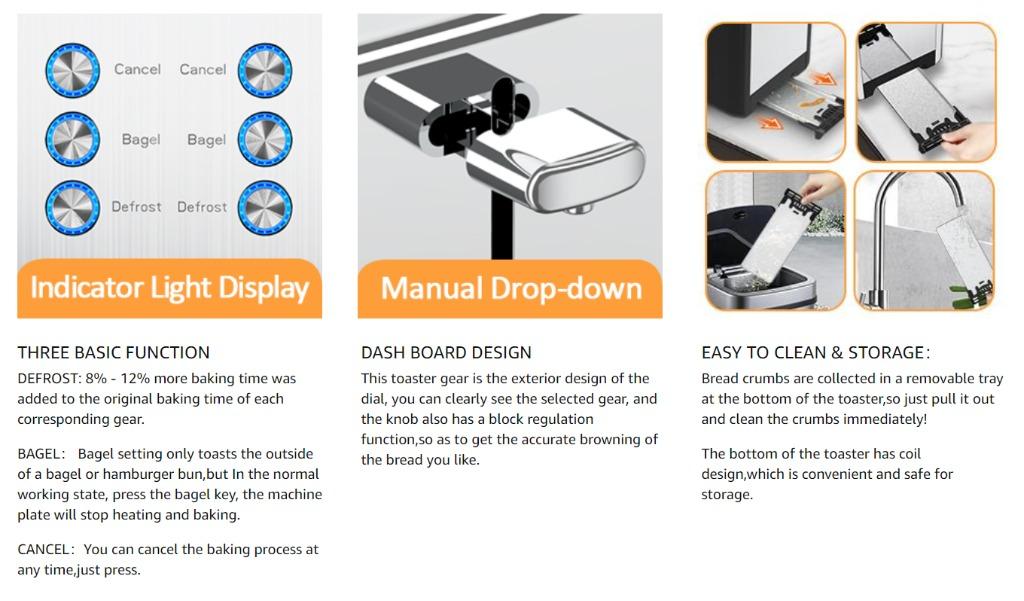 Cancel Cancel

Bagel Bagel

Defrost Defrost

Indicator Light Display

THREE BASIC FUNCTION

DEFROST: 8% - 12% more baking time was added to the original baking time of each corresponding gear.

BAGEL: Bagel setting only toasts the outside of a bagel or hamburger bun,but In the normal working state, press the bagel key, the machine plate will stop heating and baking.

CANCEL: You can cancel the baking process at any time,just press.

Manual Drop-down

DASH BOARD DESIGN

This toaster gear is the exterior design of the dial, you can clearly see the selected gear, and the knob also has a block regulation function,so as to get the accurate browning of the bread you like.

EASY TO CLEAN & STORAGE:

Bread crumbs are collected in a removable tray at the bottom of the toaster,so just pull it out and clean the crumbs immediately!

The bottom of the toaster has coil design,which is convenient and safe for storage.