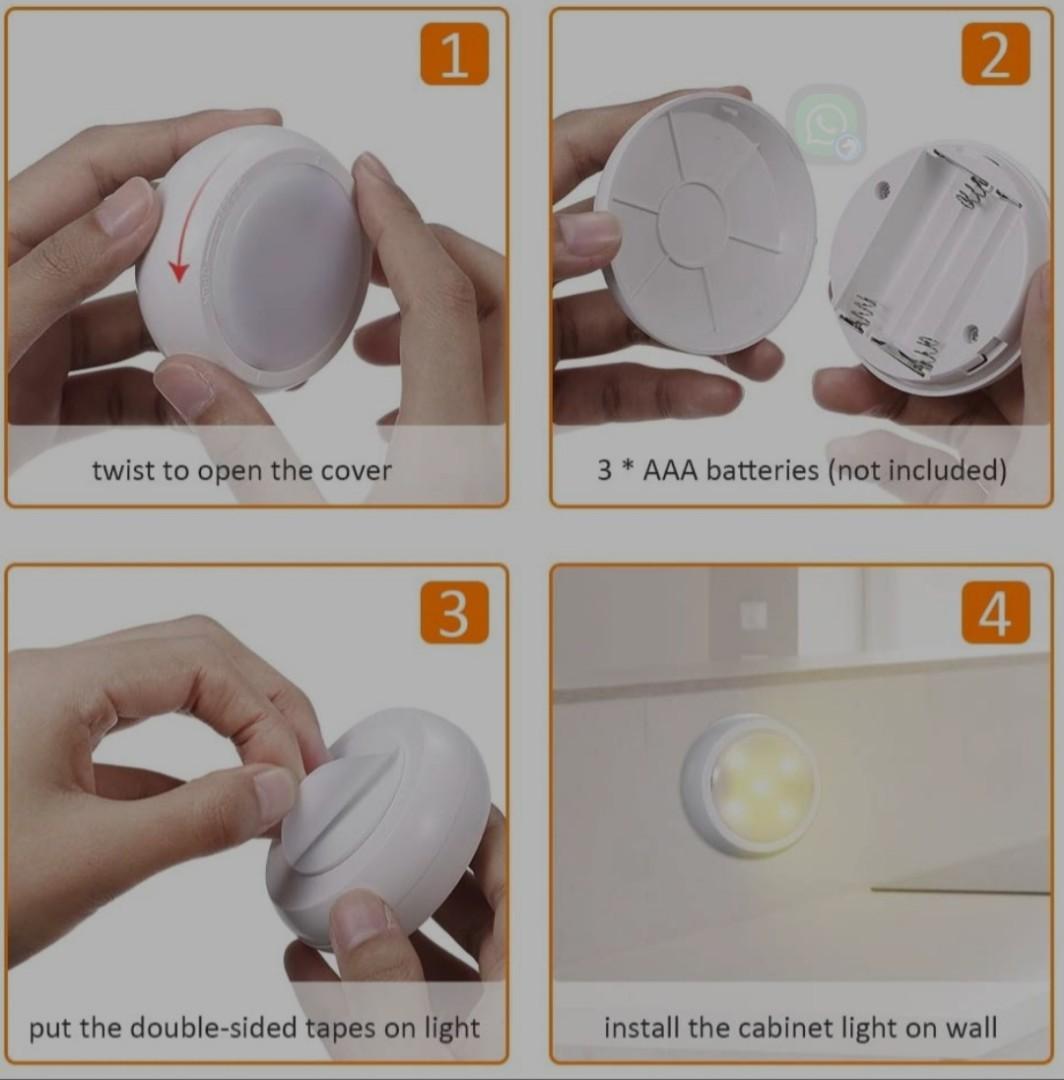 1

twist to open the cover

2

3 * AAA batteries (not included)

3

put the double-sided tapes on light

4

install the cabinet light on wall