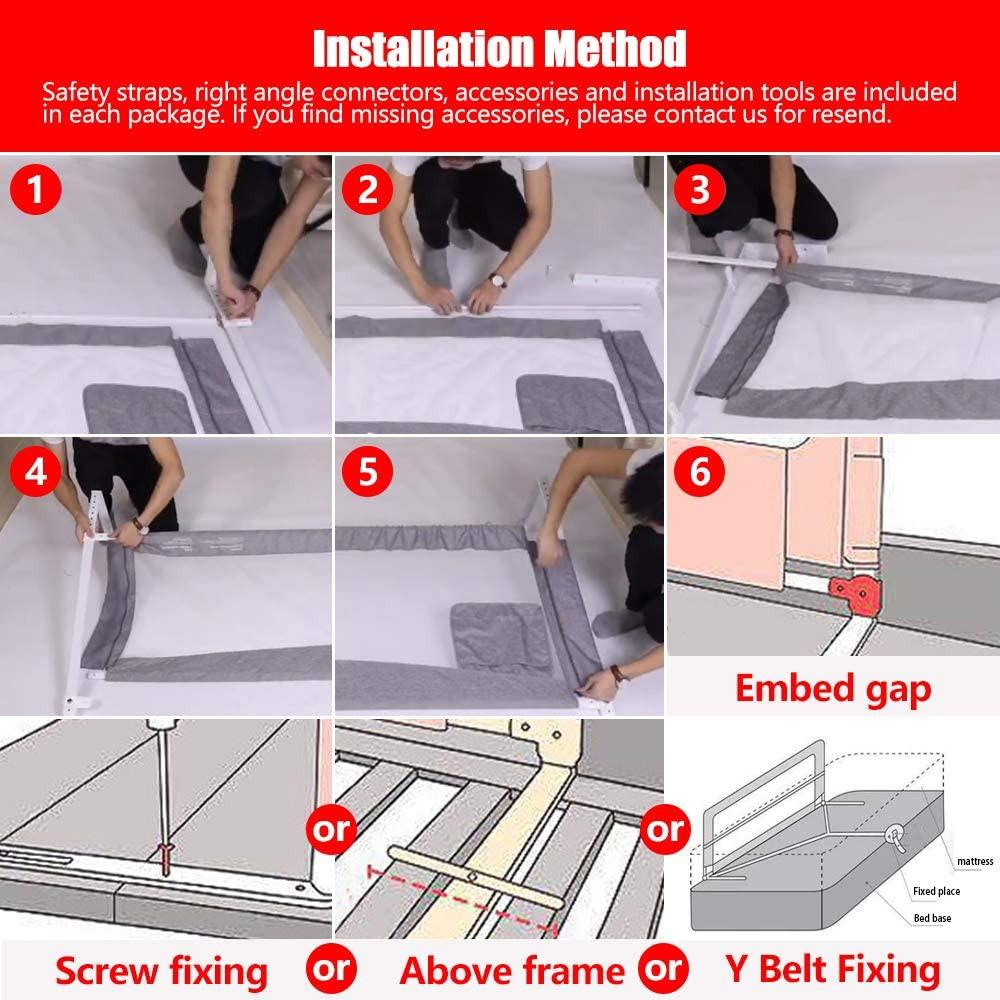 Installation Method

Safety straps, right angle connectors, accessories and installation tools are included in each package. If you find missing accessories, please contact us for resend.

1

2

3

4

5

6

Embed gap

or

or

mattress

Fixed place

Bed base

Screw fixing or Above frame or Y Belt Fixing