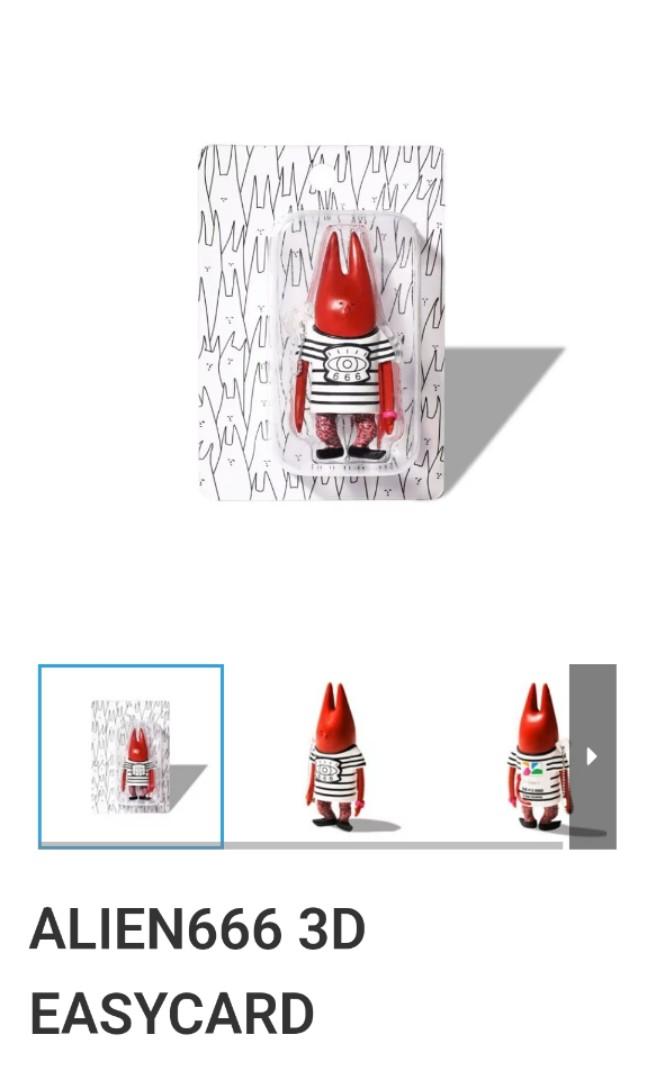 666

ALIEN666 3D EASYCARD