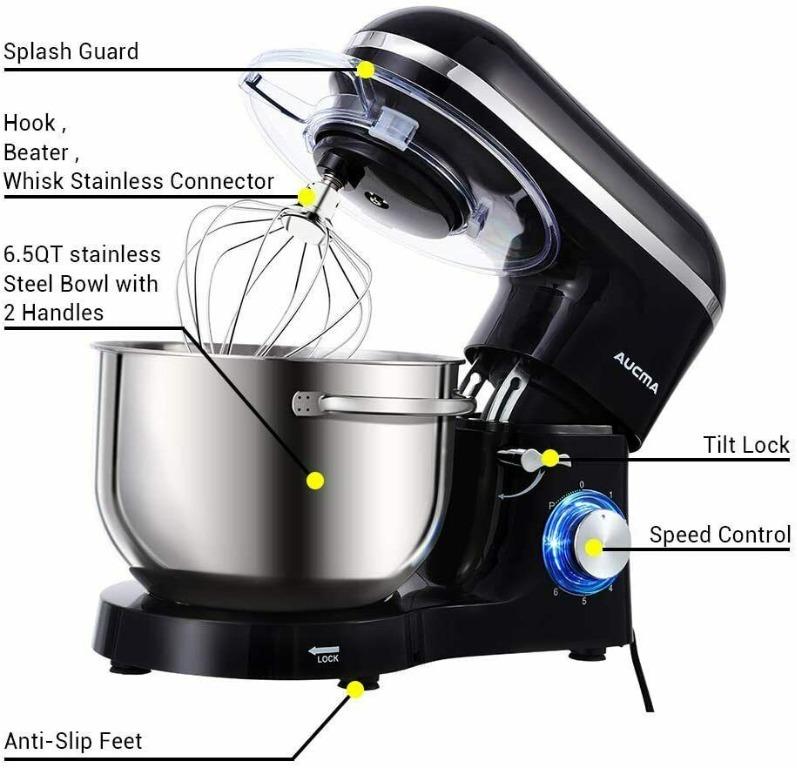 Splash Guard

Hook ,
Beater ,
Whisk Stainless Connector

6.5QT stainless
Steel Bowl with
2 Handles

AUCMA

Tilt Lock

P 0 1

Speed Control

6 5 4

LOCK

Anti-Slip Feet