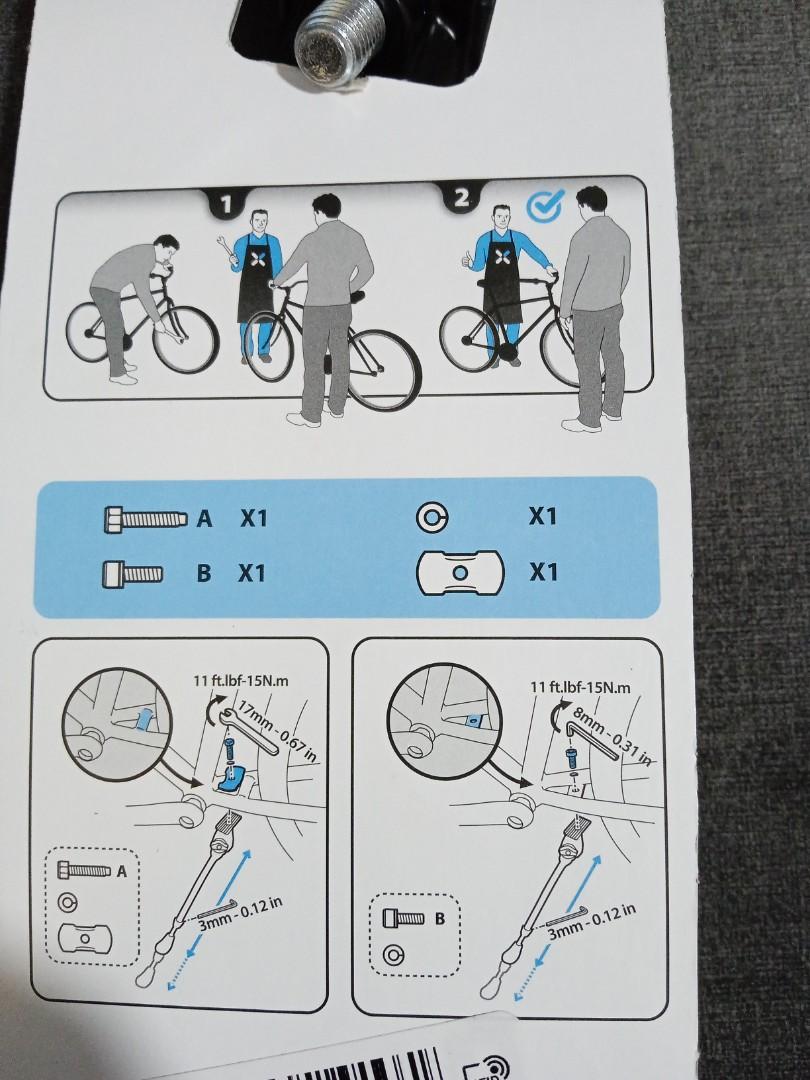 1

2

A X1

B X1

X1

X1

11 ft.lbf-15N.m

17mm - 0.67 in

A

3mm - 0.12 in

11 ft.lbf-15N.m

8mm - 0.31 in

B

3mm - 0.12 in