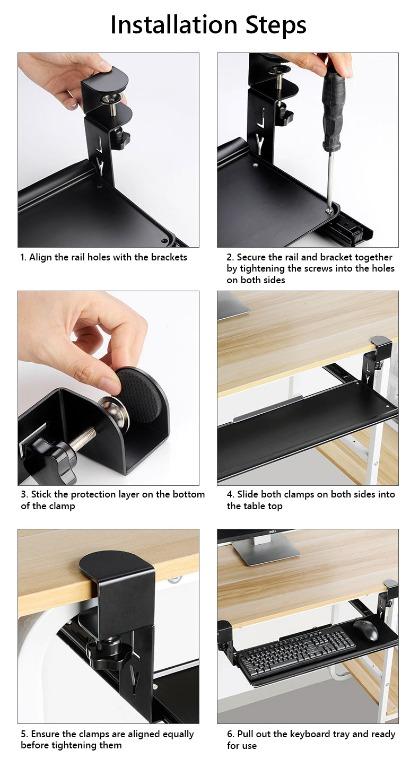 Installation Steps

1. Align the rail holes with the brackets

2. Secure the rail and bracket together by tightening the screws into the holes on both sides

3. Stick the protection layer on the bottom of the clamp

4. Slide both clamps on both sides into the table top

5. Ensure the clamps are aligned equally before tightening them

6. Pull out the keyboard tray and ready for use