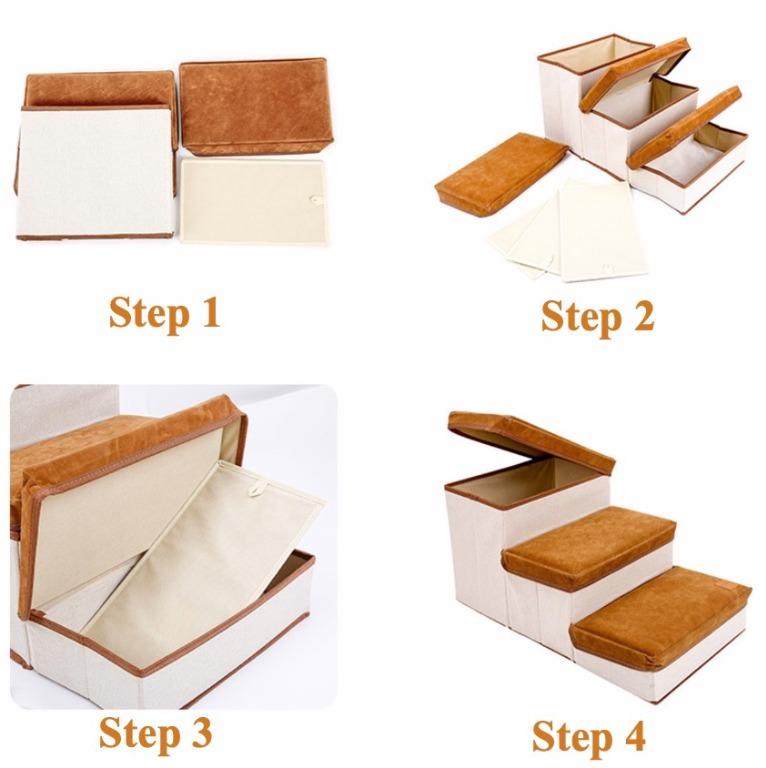 Step 1

Step 2

Step 3

Step 4