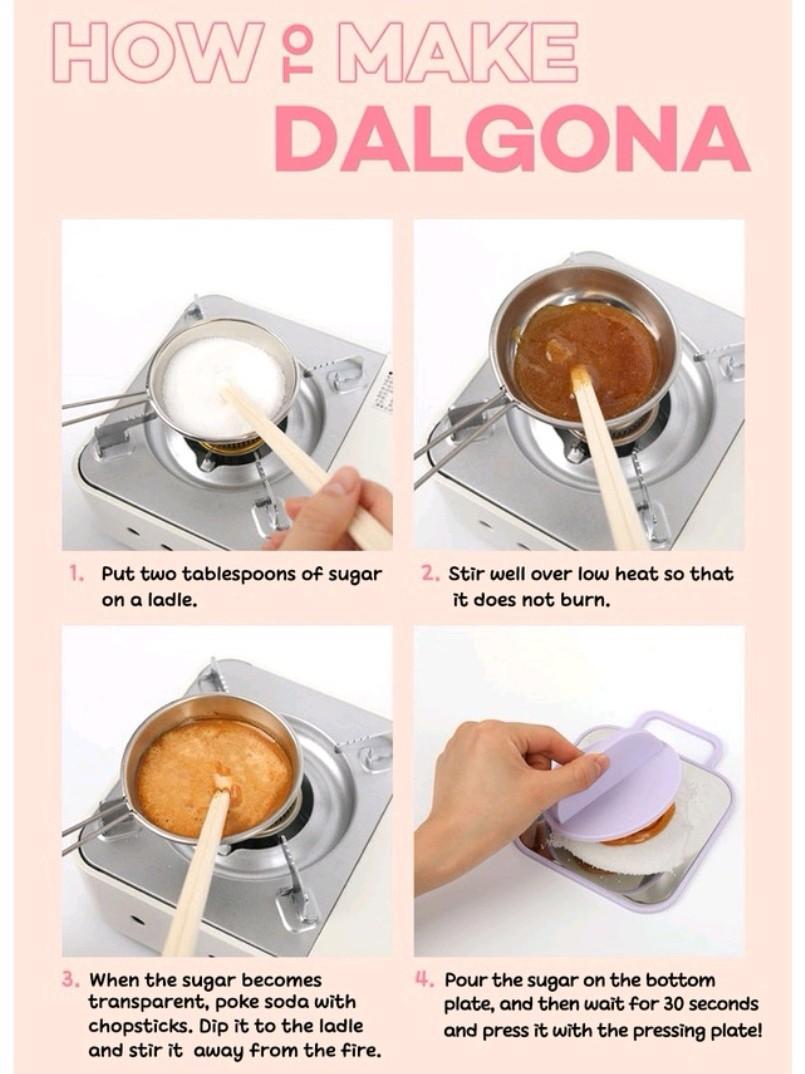 HOW TO MAKE DALGONA

1. Put two tablespoons of sugar on a ladle.

2. Stir well over low heat so that it does not burn.

3. When the sugar becomes transparent, poke soda with chopsticks. Dip it to the ladle and stir it away from the fire.

4. Pour the sugar on the bottom plate, and then wait for 30 seconds and press it with the pressing plate!