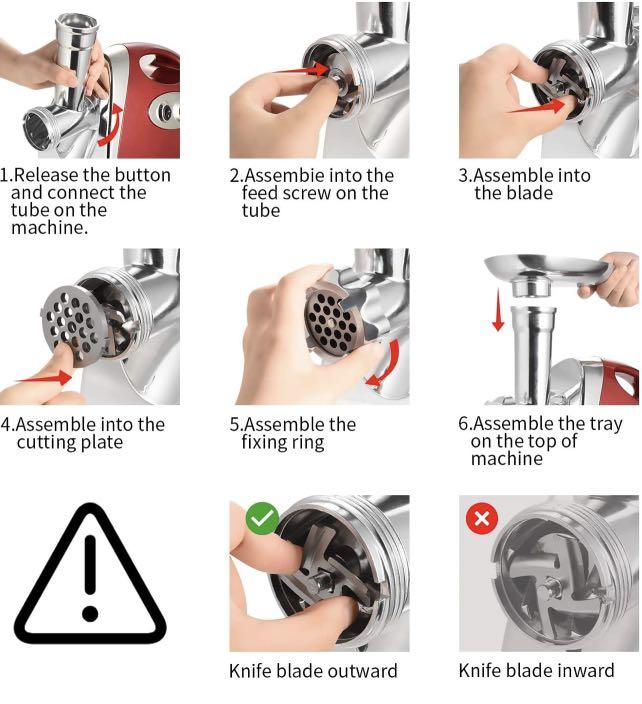 1.Release the button and connect the tube on the machine.

2.Assembie into the feed screw on the tube

3.Assemble into the blade

4.Assemble into the cutting plate

5.Assemble the fixing ring

6.Assemble the tray on the top of machine

Knife blade outward

Knife blade inward